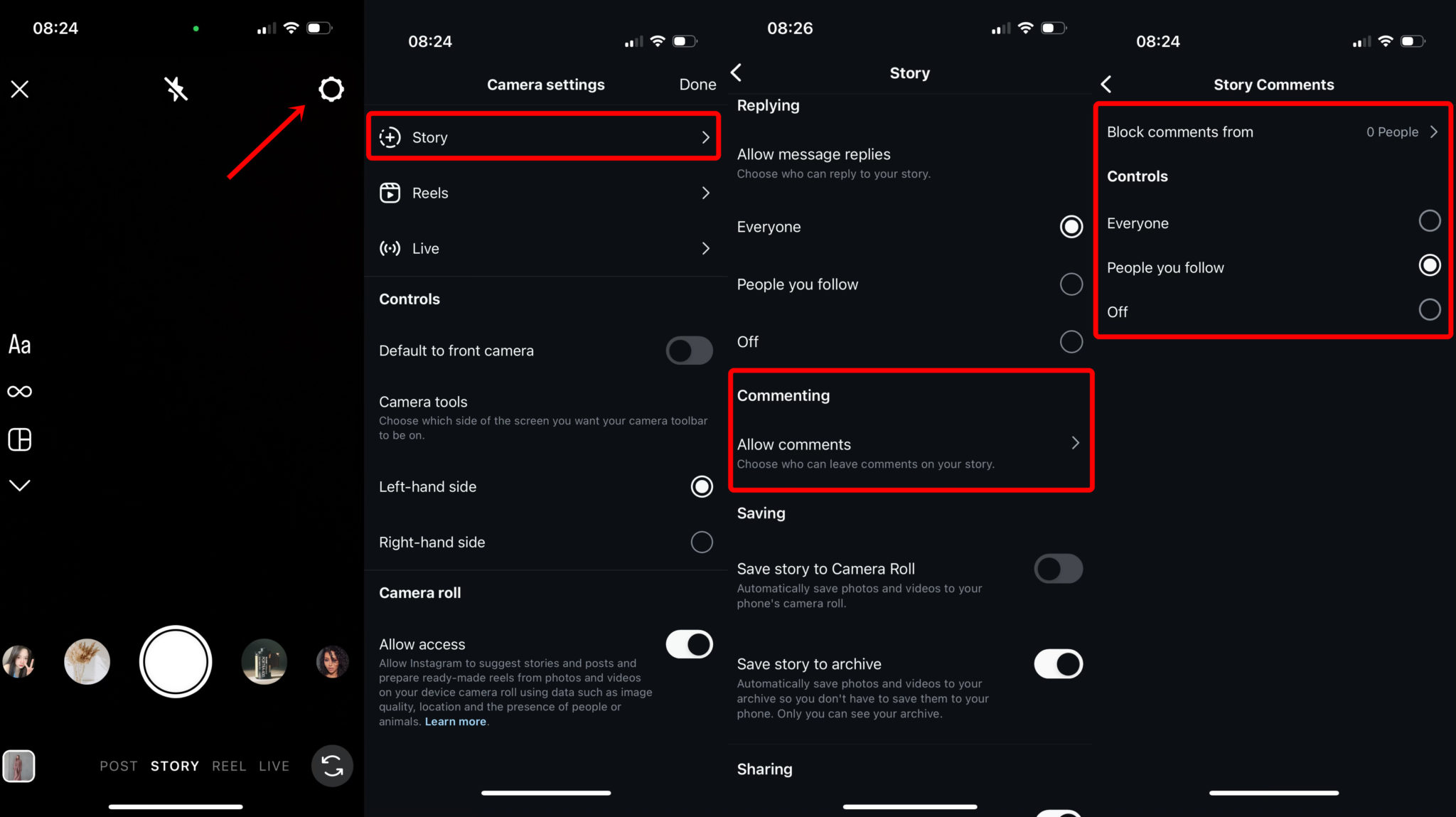 08:24

Aa

POST STORY REEL LIVE

08:24

Camera settings Done

Story

Reels

Live

Controls

Default to front camera

Camera tools
Choose which side of the screen you want your camera toolbar to be on.

Left-hand side

Right-hand side

Camera roll

Allow access
Allow Instagram to suggest stories and posts and prepare ready-made reels from photos and videos on your device camera roll using data such as image quality, location and the presence of people or animals. Learn more.

08:26

Story

Replying

Allow message replies
Choose who can reply to your story.

Everyone

People you follow

Off

Commenting

Allow comments
Choose who can leave comments on your story.

Saving

Save story to Camera Roll
Automatically save photos and videos to your phone's camera roll.

Save story to archive
Automatically save photos and videos to your archive so you don't have to save them to your phone. Only you can see your archive.

Sharing

08:24

Story Comments

Block comments from 0 People

Controls

Everyone

People you follow

Off