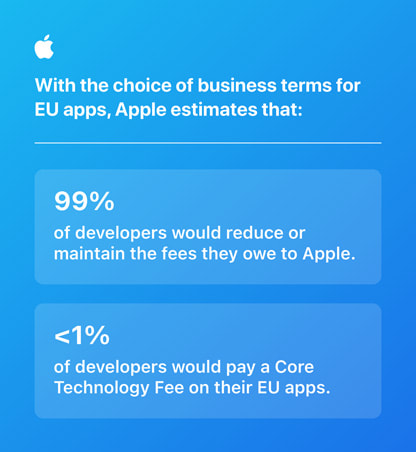 With the choice of business terms for EU apps, Apple estimates that:

99%

of developers would reduce or maintain the fees they owe to Apple.

<1%

of developers would pay a Core Technology Fee on their EU apps.