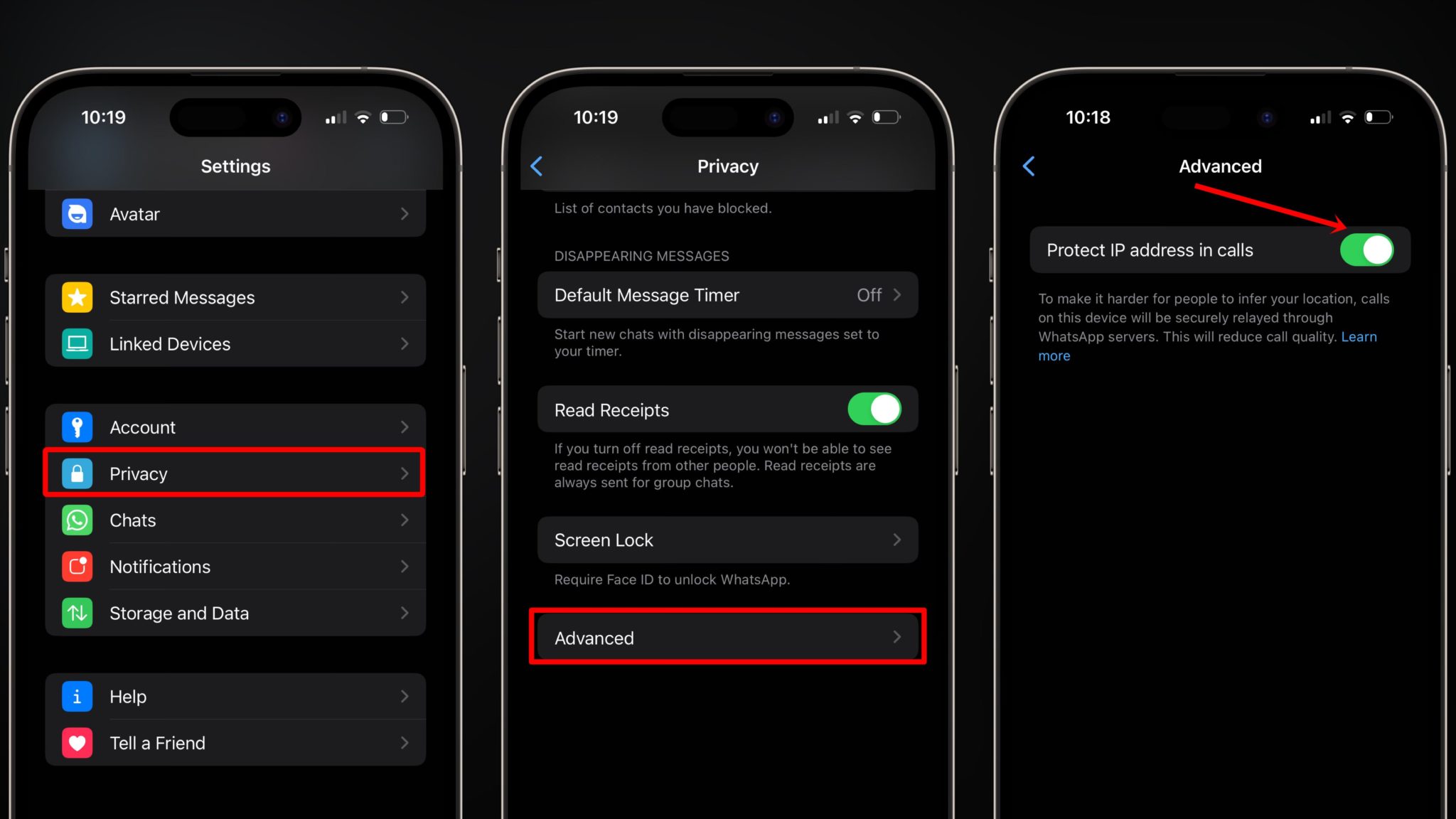 10:19

Settings

Avatar

Starred Messages

Linked Devices

Account

Privacy

Chats

Notifications

Storage and Data

Help

Tell a Friend

10:19

Privacy

List of contacts you have blocked.

DISAPPEARING MESSAGES

Default Message Timer Off

Start new chats with disappearing messages set to your timer.

Read Receipts

If you turn off read receipts, you won't be able to see read receipts from other people. Read receipts are always sent for group chats.

Screen Lock

Require Face ID to unlock WhatsApp.

Advanced

10:18

Advanced

Protect IP address in calls

To make it harder for people to infer your location, calls on this device will be securely relayed through WhatsApp servers. This will reduce call quality. Learn more