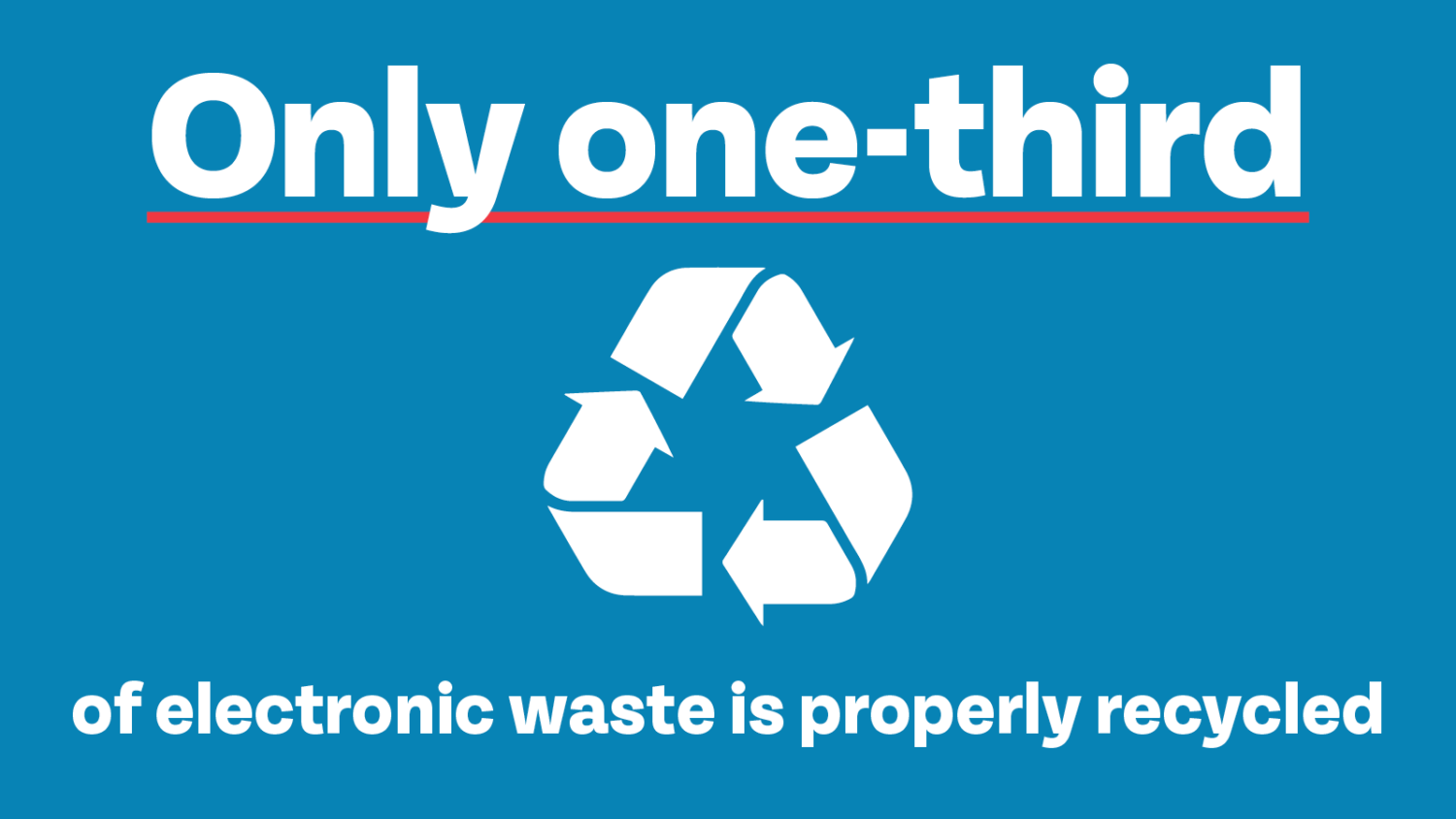 Only one-third

of electronic waste is properly recycled