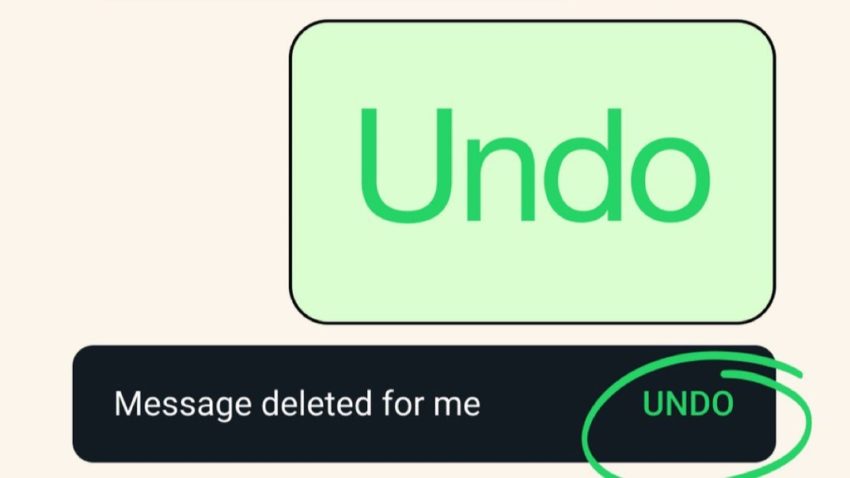 Undo

Message deleted for me UNDO