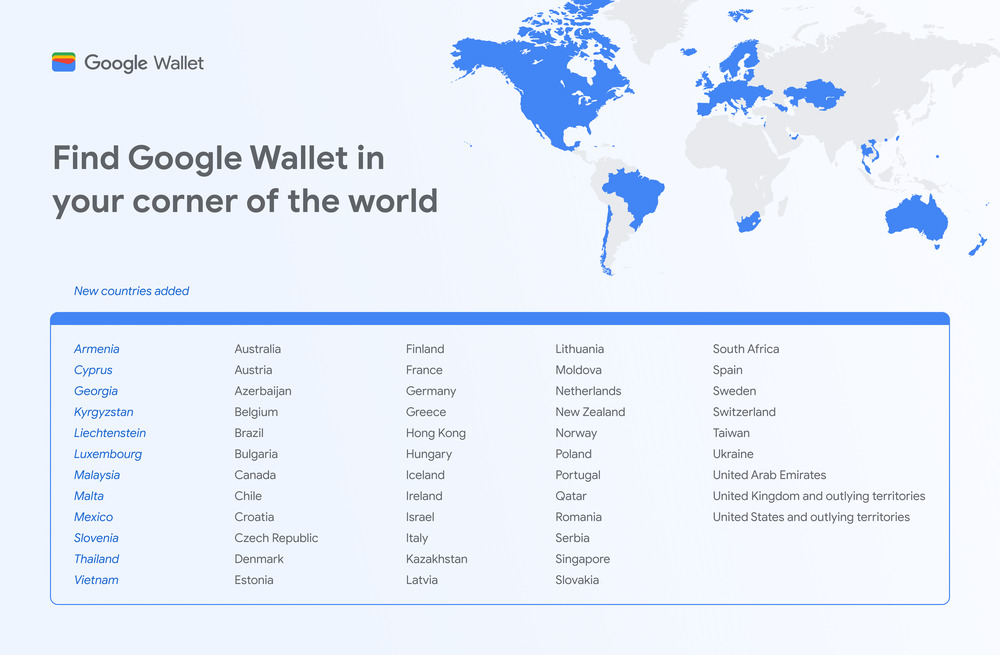 Google Wallet

Find Google Wallet in your corner of the world

New countries added

Armenia
Cyprus
Georgia
Kyrgyzstan
Liechtenstein
Luxembourg
Malaysia
Malta
Mexico
Slovenia
Thailand
Vietnam

Australia
Austria
Azerbaijan
Belgium
Brazil
Bulgaria
Canada
Chile
Croatia
Czech Republic
Denmark
Estonia

Finland
France
Germany
Greece
Hong Kong
Hungary
Iceland
Ireland
Israel
Italy
Kazakhstan
Latvia

Lithuania
Moldova
Netherlands
New Zealand
Norway
Poland
Portugal
Qatar
Romania
Serbia
Singapore
Slovakia

South Africa
Spain
Sweden
Switzerland
Taiwan
Ukraine
United Arab Emirates
United Kingdom and outlying territories
United States and outlying territories