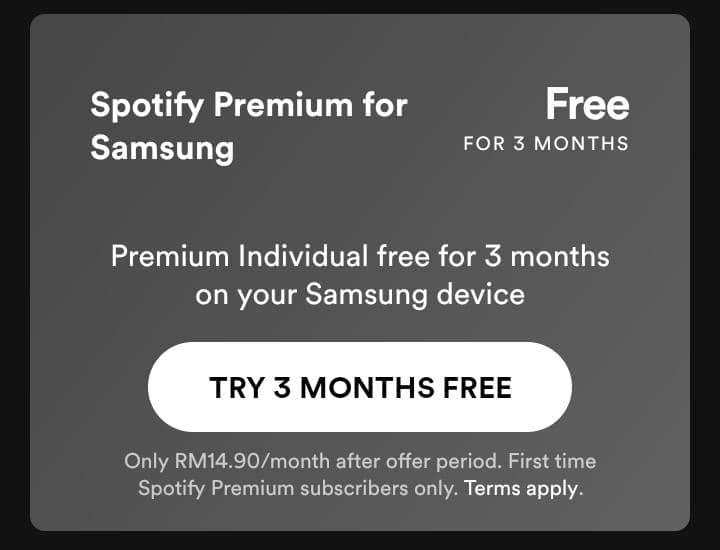 Spotify Premium for Samsung

Free
FOR 3 MONTHS

Premium Individual free for 3 months on your Samsung device

TRY 3 MONTHS FREE

Only RM14.90/month after offer period. First time Spotify Premium subscribers only. Terms apply.