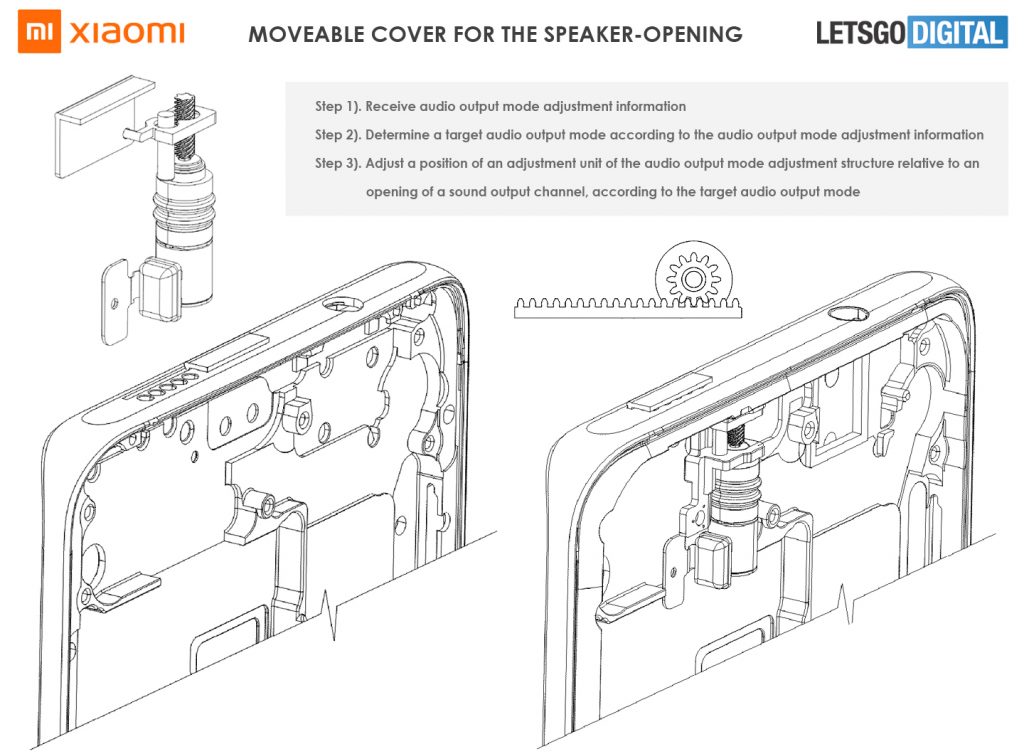 mi XIAOMI

MOVEABLE COVER FOR THE SPEAKER-OPENING

LETSGO DIGITAL

Step 1). Receive audio output mode adjustment information

Step 2). Determine a target audio output mode according to the audio output mode adjustment information

Step 3). Adjust a position of an adjustment unit of the audio output mode adjustment structure relative to an opening of a sound output channel, according to the target audio output mode