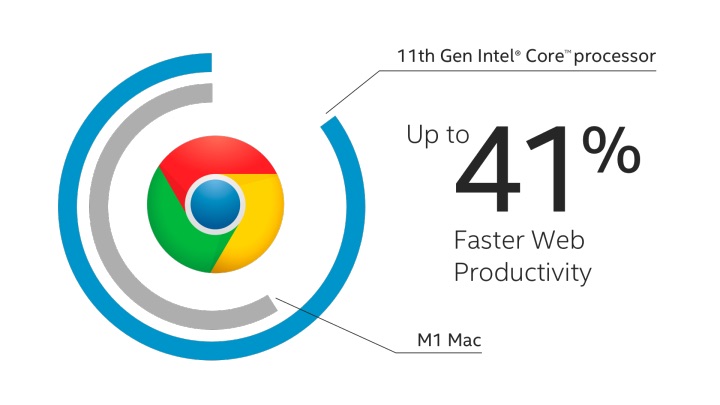 11th Gen Intel® Core™ processor

Up to 41%

Faster Web Productivity

M1 Mac