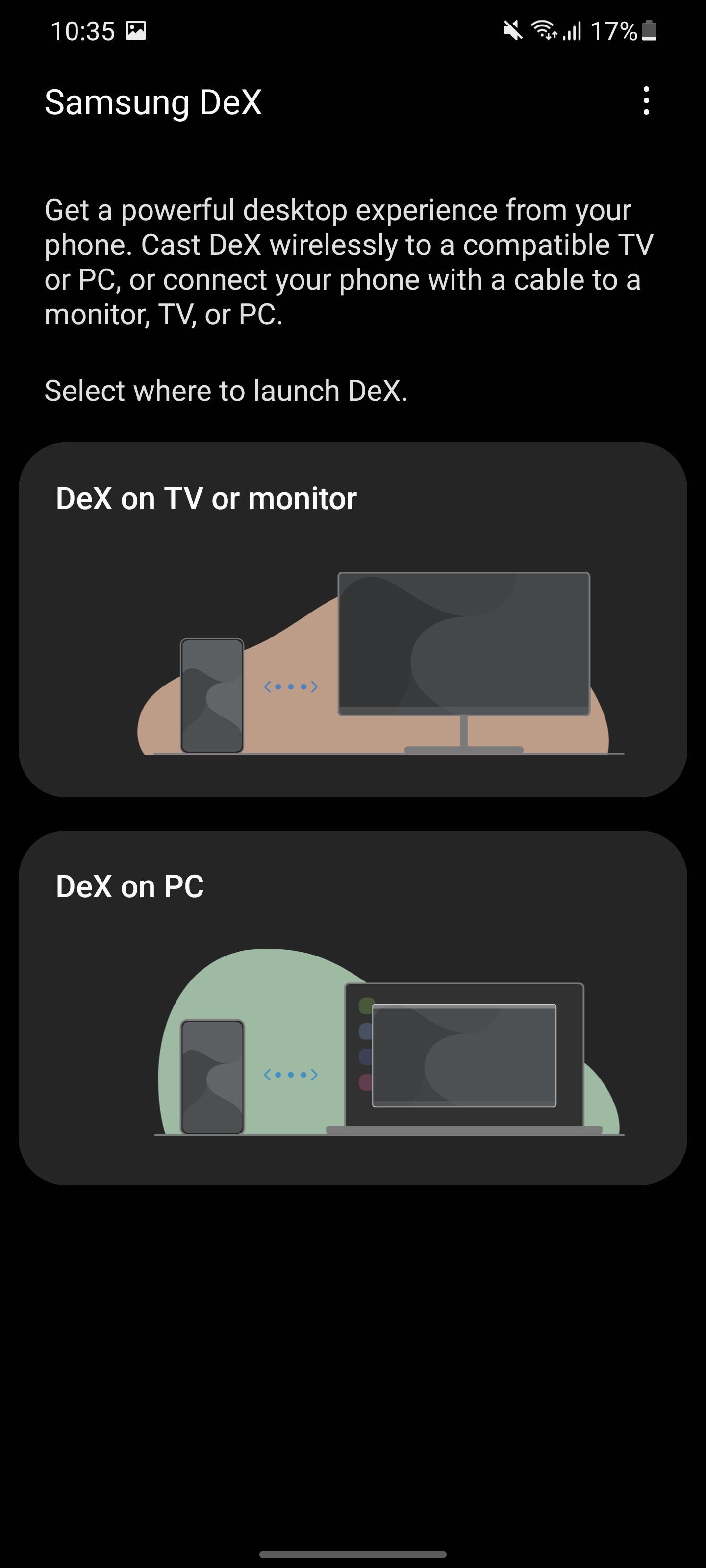 10:35 17%

Samsung DeX

Get a powerful desktop experience from your phone. Cast DeX wirelessly to a compatible TV or PC, or connect your phone with a cable to a monitor, TV, or PC.

Select where to launch DeX.

DeX on TV or monitor

DeX on PC