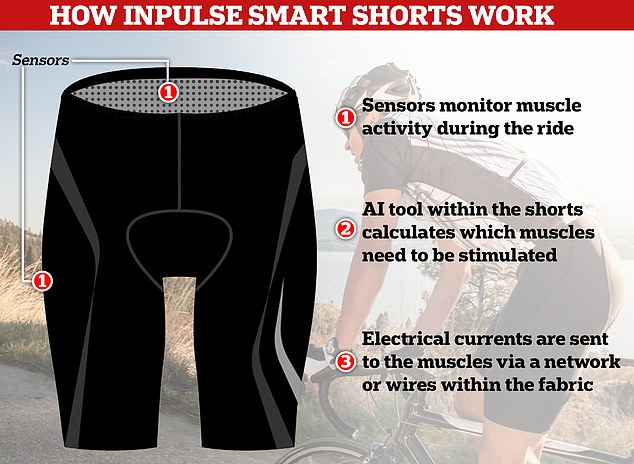 HOW INPULSE SMART SHORTS WORK

Sensors

1

1

1 Sensors monitor muscle activity during the ride

2 AI tool within the shorts calculates which muscles need to be stimulated

3 Electrical currents are sent to the muscles via a network or wires within the fabric