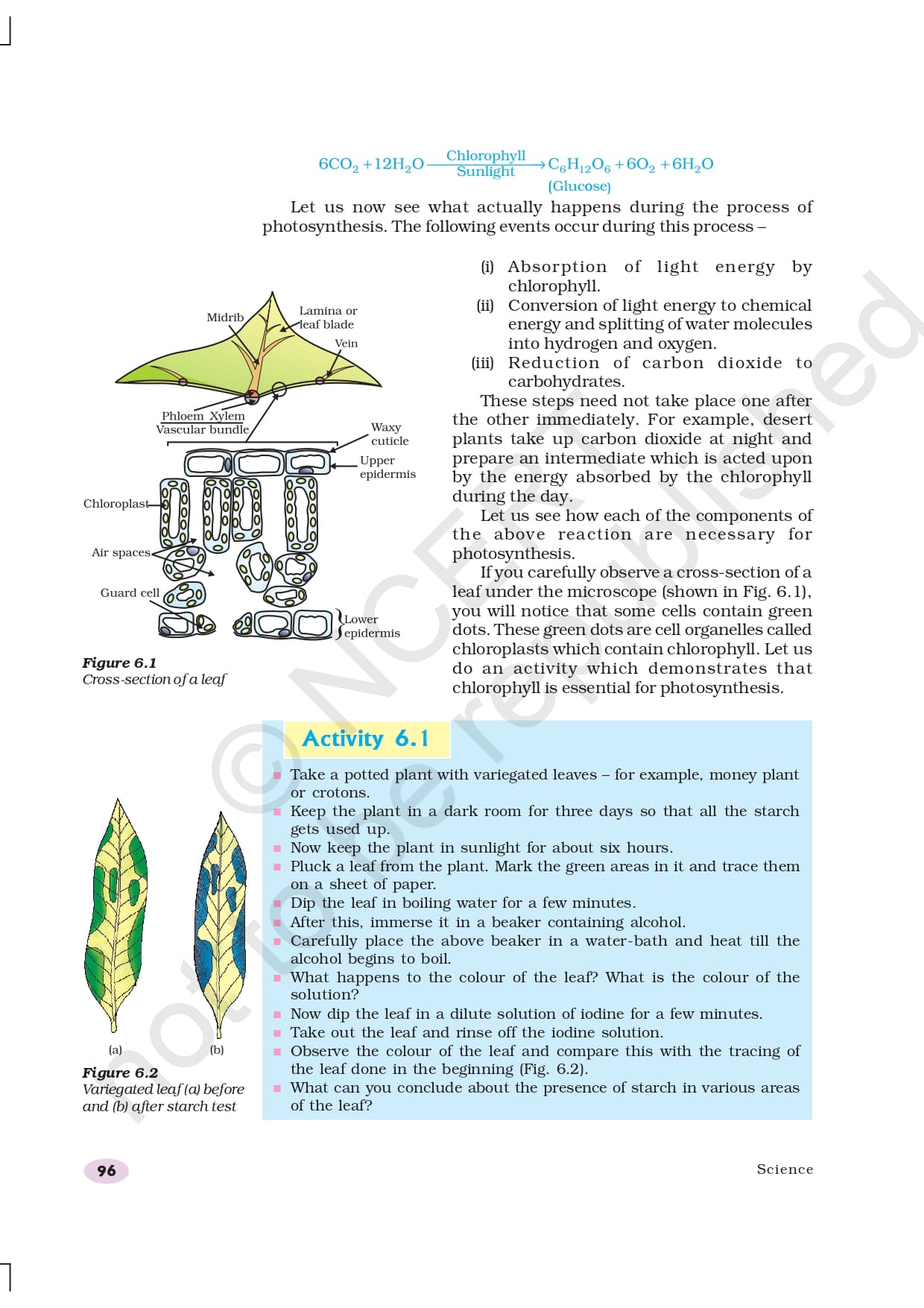 $6CO_2 + 12H_2O \xrightarrow[\text{Sunlight}]{\text{Chlorophyll}} C_6H_{12}O_6 + 6O_2 + 6H_2O$
(Glucose)

Let us now see what actually happens during the process of photosynthesis. The following events occur during this process –

(i) Absorption of light energy by chlorophyll.
(ii) Conversion of light energy to chemical energy and splitting of water molecules into hydrogen and oxygen.
(iii) Reduction of carbon dioxide to carbohydrates.

These steps need not take place one after the other immediately. For example, desert plants take up carbon dioxide at night and prepare an intermediate which is acted upon by the energy absorbed by the chlorophyll during the day.

Let us see how each of the components of the above reaction are necessary for photosynthesis.

If you carefully observe a cross-section of a leaf under the microscope (shown in Fig. 6.1), you will notice that some cells contain green dots. These green dots are cell organelles called chloroplasts which contain chlorophyll. Let us do an activity which demonstrates that chlorophyll is essential for photosynthesis.

Midrib
Lamina or leaf blade
Vein
Phloem Xylem
Vascular bundle
Waxy cuticle
Upper epidermis
Chloroplast
Air spaces
Guard cell
Lower epidermis

Figure 6.1
Cross-section of a leaf

© NCERT not to be republished

Activity 6.1

Take a potted plant with variegated leaves – for example, money plant or crotons.
Keep the plant in a dark room for three days so that all the starch gets used up.
Now keep the plant in sunlight for about six hours.
Pluck a leaf from the plant. Mark the green areas in it and trace them on a sheet of paper.
Dip the leaf in boiling water for a few minutes.
After this, immerse it in a beaker containing alcohol.
Carefully place the above beaker in a water-bath and heat till the alcohol begins to boil.
What happens to the colour of the leaf? What is the colour of the solution?
Now dip the leaf in a dilute solution of iodine for a few minutes.
Take out the leaf and rinse off the iodine solution.
Observe the colour of the leaf and compare this with the tracing of the leaf done in the beginning (Fig. 6.2).
What can you conclude about the presence of starch in various areas of the leaf?

(a) (b)

Figure 6.2
Variegated leaf (a) before and (b) after starch test

96

Science