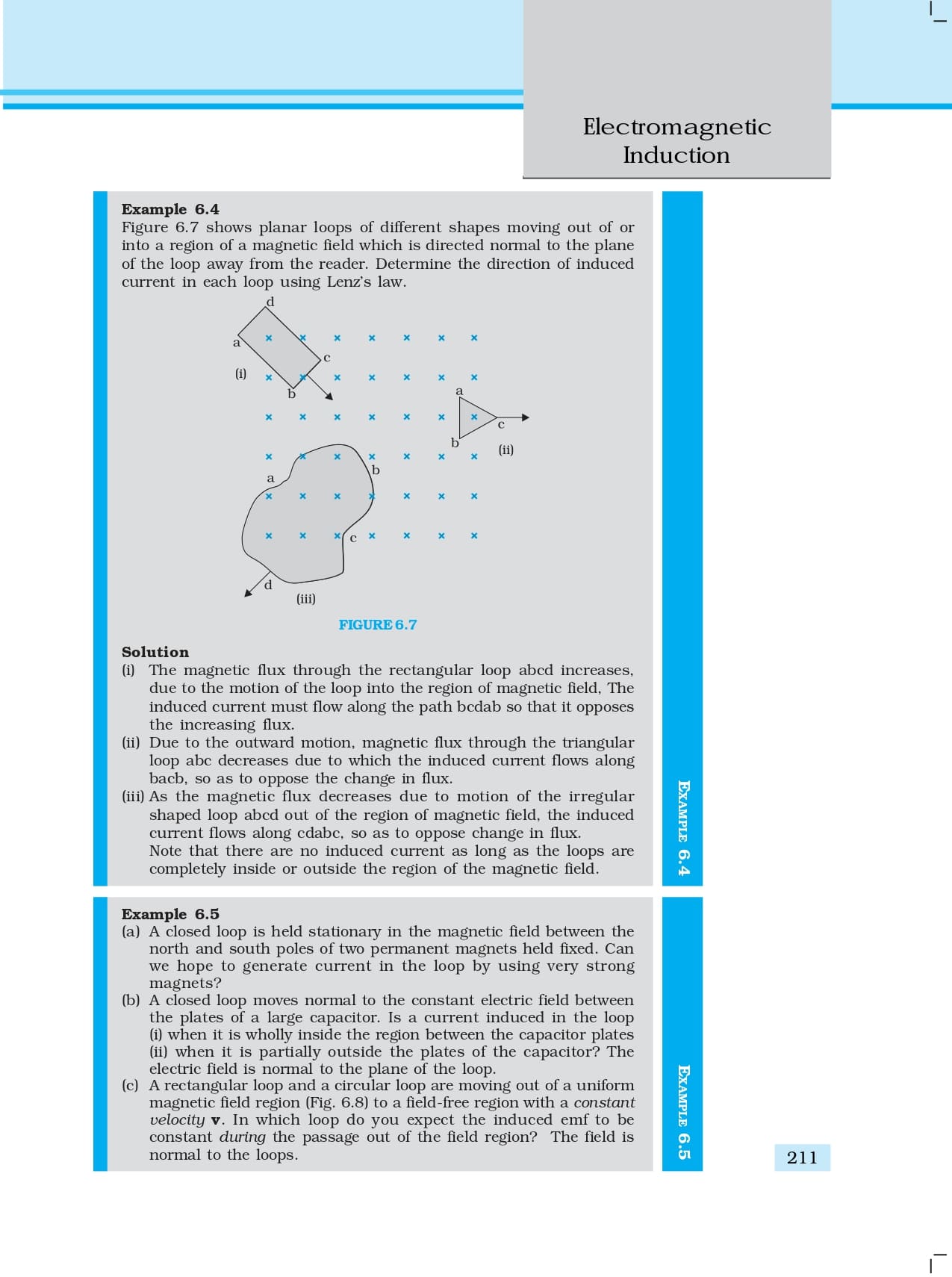 Electromagnetic Induction

Example 6.4
Figure 6.7 shows planar loops of different shapes moving out of or into a region of a magnetic field which is directed normal to the plane of the loop away from the reader. Determine the direction of induced current in each loop using Lenz's law.

d
a
c
(i)
b
a
c
b
(ii)
b
a
c
d
(iii)

FIGURE 6.7

Solution
(i) The magnetic flux through the rectangular loop abcd increases, due to the motion of the loop into the region of magnetic field, The induced current must flow along the path bcdab so that it opposes the increasing flux.
(ii) Due to the outward motion, magnetic flux through the triangular loop abc decreases due to which the induced current flows along bacb, so as to oppose the change in flux.
(iii) As the magnetic flux decreases due to motion of the irregular shaped loop abcd out of the region of magnetic field, the induced current flows along cdabc, so as to oppose change in flux.
Note that there are no induced current as long as the loops are completely inside or outside the region of the magnetic field.

EXAMPLE 6.4

Example 6.5
(a) A closed loop is held stationary in the magnetic field between the north and south poles of two permanent magnets held fixed. Can we hope to generate current in the loop by using very strong magnets?
(b) A closed loop moves normal to the constant electric field between the plates of a large capacitor. Is a current induced in the loop (i) when it is wholly inside the region between the capacitor plates (ii) when it is partially outside the plates of the capacitor? The electric field is normal to the plane of the loop.
(c) A rectangular loop and a circular loop are moving out of a uniform magnetic field region (Fig. 6.8) to a field-free region with a constant velocity **v**. In which loop do you expect the induced emf to be constant during the passage out of the field region? The field is normal to the loops.

EXAMPLE 6.5

211