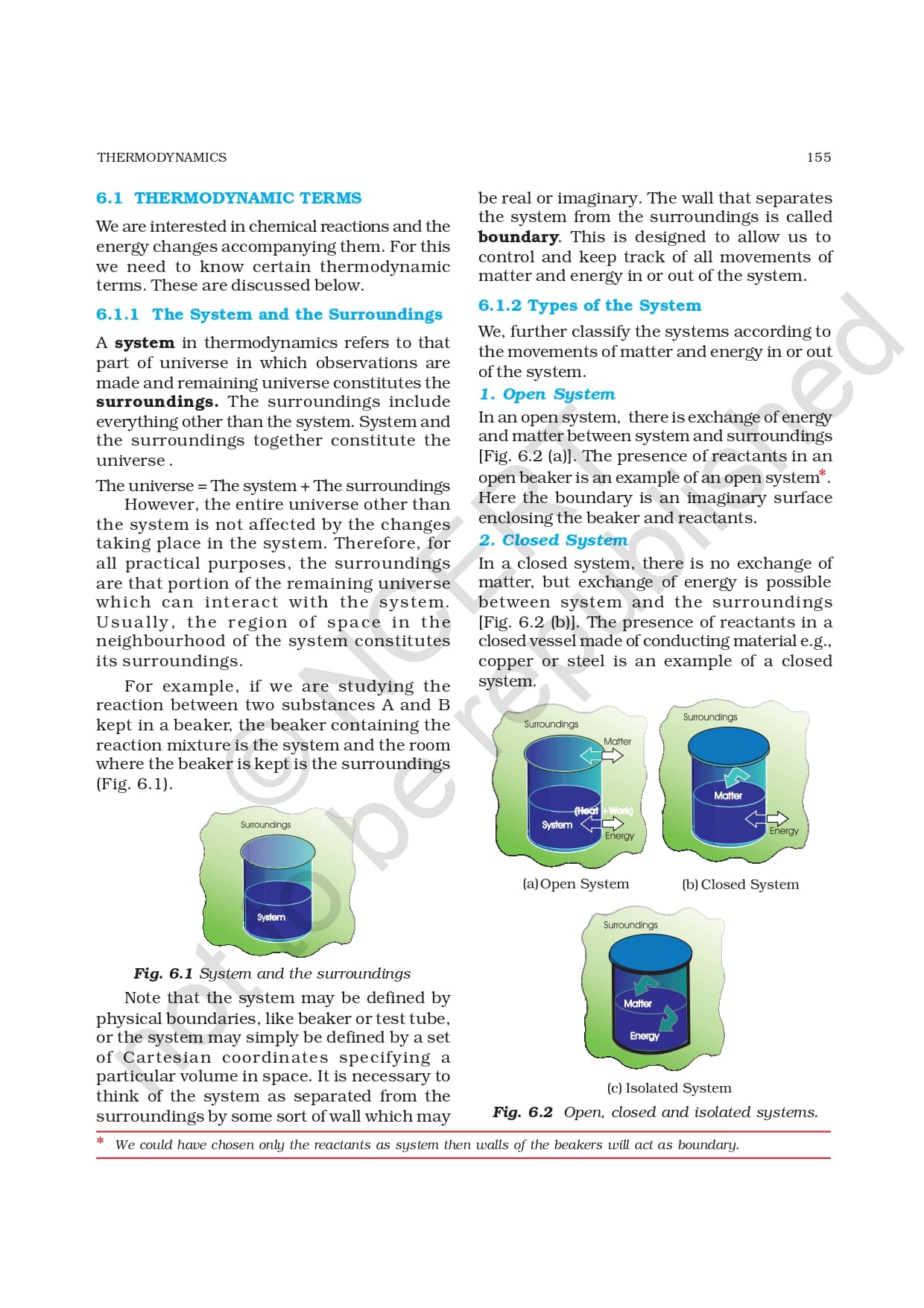 THERMODYNAMICS 155

6.1 THERMODYNAMIC TERMS

We are interested in chemical reactions and the energy changes accompanying them. For this we need to know certain thermodynamic terms. These are discussed below.

6.1.1 The System and the Surroundings

A system in thermodynamics refers to that part of universe in which observations are made and remaining universe constitutes the surroundings. The surroundings include everything other than the system. System and the surroundings together constitute the universe .

The universe = The system + The surroundings

However, the entire universe other than the system is not affected by the changes taking place in the system. Therefore, for all practical purposes, the surroundings are that portion of the remaining universe which can interact with the system. Usually, the region of space in the neighbourhood of the system constitutes its surroundings.

For example, if we are studying the reaction between two substances A and B kept in a beaker, the beaker containing the reaction mixture is the system and the room where the beaker is kept is the surroundings (Fig. 6.1).

Surroundings

System

Fig. 6.1 System and the surroundings

Note that the system may be defined by physical boundaries, like beaker or test tube, or the system may simply be defined by a set of Cartesian coordinates specifying a particular volume in space. It is necessary to think of the system as separated from the surroundings by some sort of wall which may be real or imaginary. The wall that separates the system from the surroundings is called boundary. This is designed to allow us to control and keep track of all movements of matter and energy in or out of the system.

6.1.2 Types of the System

We, further classify the systems according to the movements of matter and energy in or out of the system.

1. Open System

In an open system, there is exchange of energy and matter between system and surroundings [Fig. 6.2 (a)]. The presence of reactants in an open beaker is an example of an open system*. Here the boundary is an imaginary surface enclosing the beaker and reactants.

2. Closed System

In a closed system, there is no exchange of matter, but exchange of energy is possible between system and the surroundings [Fig. 6.2 (b)]. The presence of reactants in a closed vessel made of conducting material e.g., copper or steel is an example of a closed system.

Surroundings

Matter

(Heat + Work)

System

Energy

(a) Open System

Surroundings

Matter

Energy

(b) Closed System

Surroundings

Matter

Energy

(c) Isolated System

Fig. 6.2 Open, closed and isolated systems.

* We could have chosen only the reactants as system then walls of the beakers will act as boundary.

© NCERT not to be republished