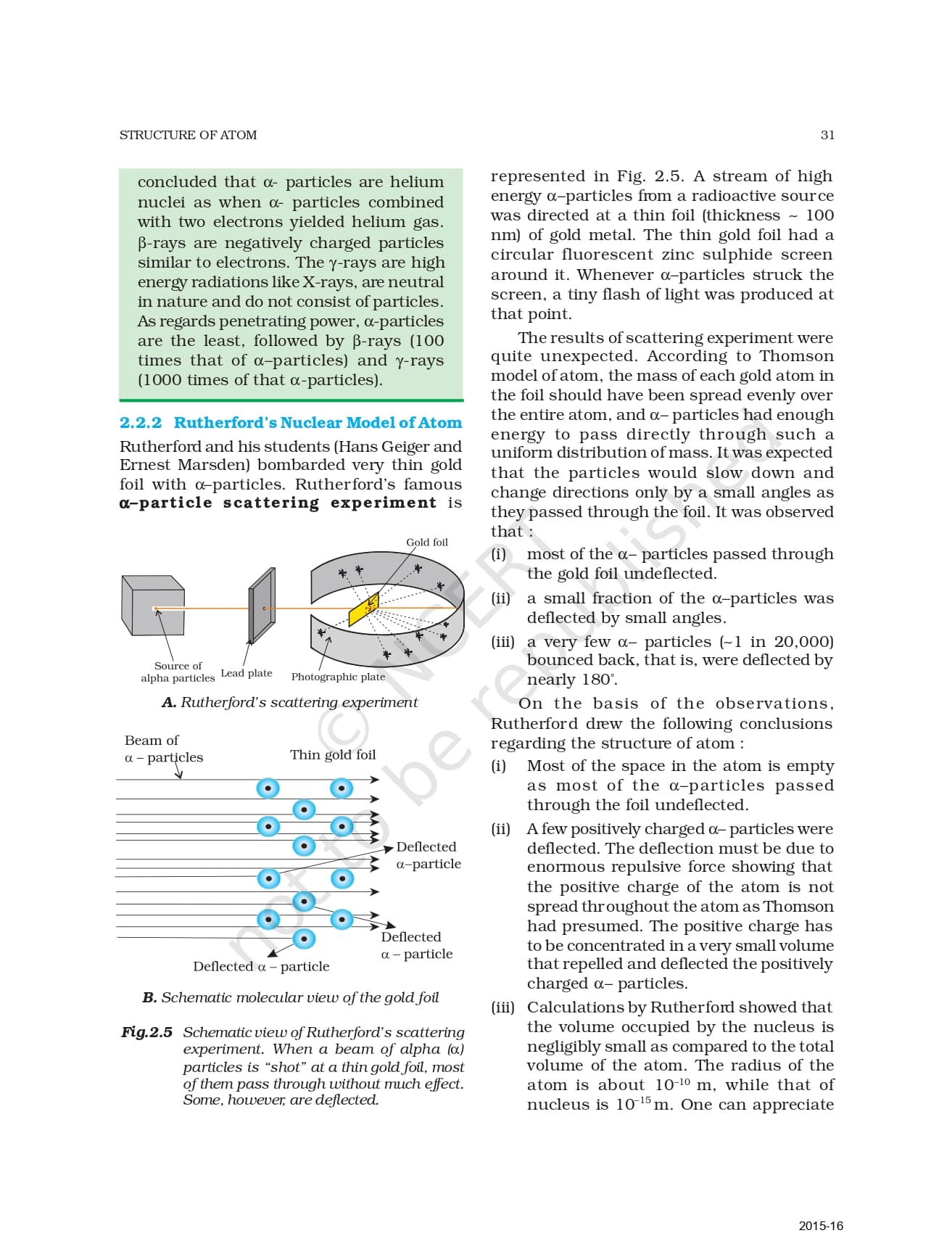 STRUCTURE OF ATOM

31

concluded that α- particles are helium nuclei as when α- particles combined with two electrons yielded helium gas. β-rays are negatively charged particles similar to electrons. The γ-rays are high energy radiations like X-rays, are neutral in nature and do not consist of particles. As regards penetrating power, α-particles are the least, followed by β-rays (100 times that of α–particles) and γ-rays (1000 times of that α-particles).

2.2.2 Rutherford's Nuclear Model of Atom

Rutherford and his students (Hans Geiger and Ernest Marsden) bombarded very thin gold foil with α–particles. Rutherford's famous α–particle scattering experiment is

Gold foil

Source of alpha particles

Lead plate

Photographic plate

A. Rutherford's scattering experiment

Beam of α – particles

Thin gold foil

Deflected α–particle

Deflected α – particle

Deflected α – particle

B. Schematic molecular view of the gold foil

Fig.2.5 Schematic view of Rutherford's scattering experiment. When a beam of alpha (α) particles is "shot" at a thin gold foil, most of them pass through without much effect. Some, however, are deflected.

represented in Fig. 2.5. A stream of high energy α–particles from a radioactive source was directed at a thin foil (thickness ~ 100 nm) of gold metal. The thin gold foil had a circular fluorescent zinc sulphide screen around it. Whenever α–particles struck the screen, a tiny flash of light was produced at that point.

The results of scattering experiment were quite unexpected. According to Thomson model of atom, the mass of each gold atom in the foil should have been spread evenly over the entire atom, and α– particles had enough energy to pass directly through such a uniform distribution of mass. It was expected that the particles would slow down and change directions only by a small angles as they passed through the foil. It was observed that :

(i) most of the α– particles passed through the gold foil undeflected.

(ii) a small fraction of the α–particles was deflected by small angles.

(iii) a very few α– particles (~1 in 20,000) bounced back, that is, were deflected by nearly 180°.

On the basis of the observations, Rutherford drew the following conclusions regarding the structure of atom :

(i) Most of the space in the atom is empty as most of the α–particles passed through the foil undeflected.

(ii) A few positively charged α– particles were deflected. The deflection must be due to enormous repulsive force showing that the positive charge of the atom is not spread throughout the atom as Thomson had presumed. The positive charge has to be concentrated in a very small volume that repelled and deflected the positively charged α– particles.

(iii) Calculations by Rutherford showed that the volume occupied by the nucleus is negligibly small as compared to the total volume of the atom. The radius of the atom is about $10^{-10}$ m, while that of nucleus is $10^{-15}$ m. One can appreciate

© NCERT not to be republished

2015-16