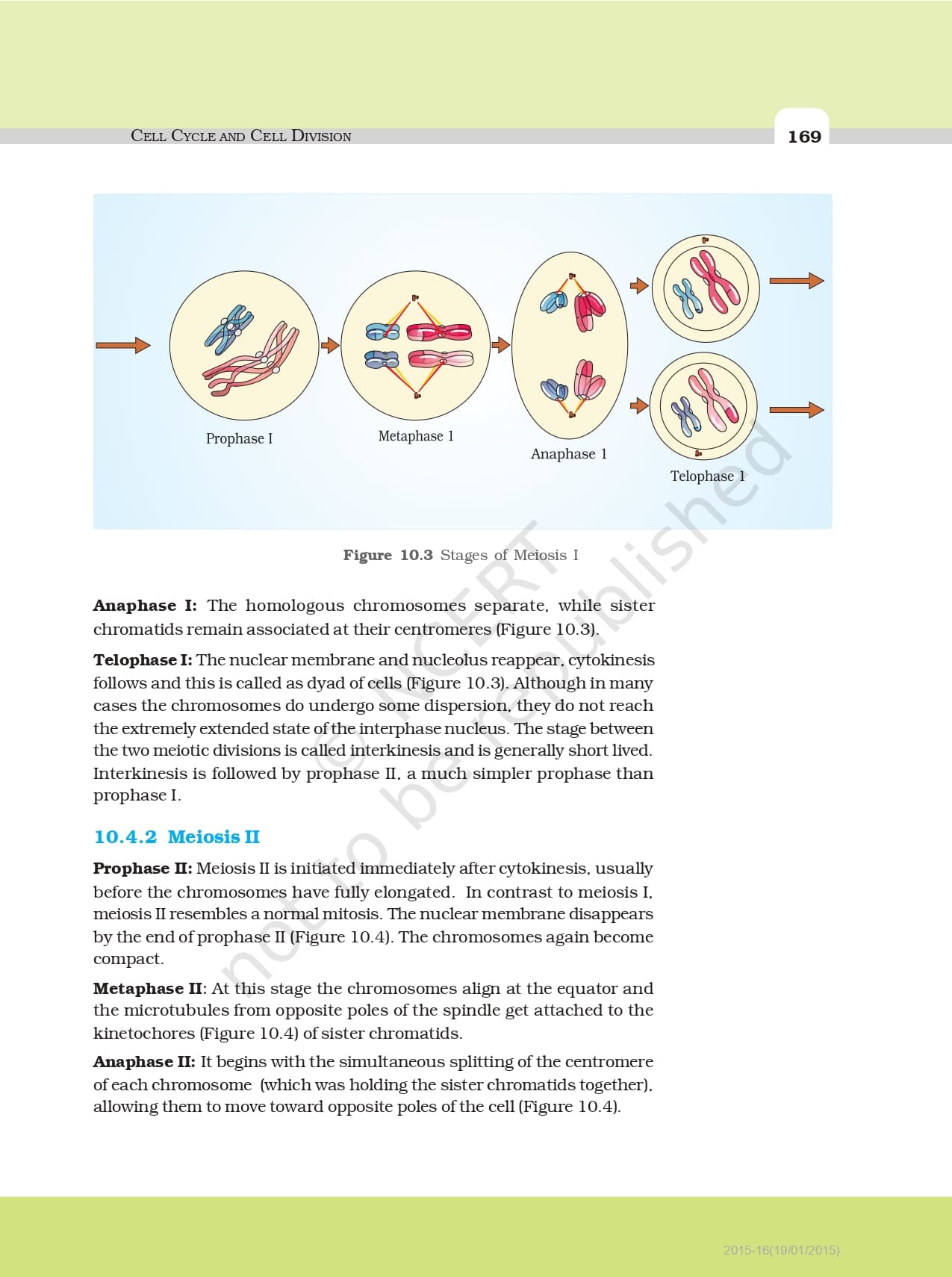 CELL CYCLE AND CELL DIVISION

169

Prophase I

Metaphase 1

Anaphase 1

Telophase 1

Figure 10.3 Stages of Meiosis I

© NCERT not to be republished

Anaphase I: The homologous chromosomes separate, while sister chromatids remain associated at their centromeres (Figure 10.3).

Telophase I: The nuclear membrane and nucleolus reappear, cytokinesis follows and this is called as dyad of cells (Figure 10.3). Although in many cases the chromosomes do undergo some dispersion, they do not reach the extremely extended state of the interphase nucleus. The stage between the two meiotic divisions is called interkinesis and is generally short lived. Interkinesis is followed by prophase II, a much simpler prophase than prophase I.

10.4.2 Meiosis II

Prophase II: Meiosis II is initiated immediately after cytokinesis, usually before the chromosomes have fully elongated. In contrast to meiosis I, meiosis II resembles a normal mitosis. The nuclear membrane disappears by the end of prophase II (Figure 10.4). The chromosomes again become compact.

Metaphase II: At this stage the chromosomes align at the equator and the microtubules from opposite poles of the spindle get attached to the kinetochores (Figure 10.4) of sister chromatids.

Anaphase II: It begins with the simultaneous splitting of the centromere of each chromosome (which was holding the sister chromatids together), allowing them to move toward opposite poles of the cell (Figure 10.4).

2015-16(19/01/2015)