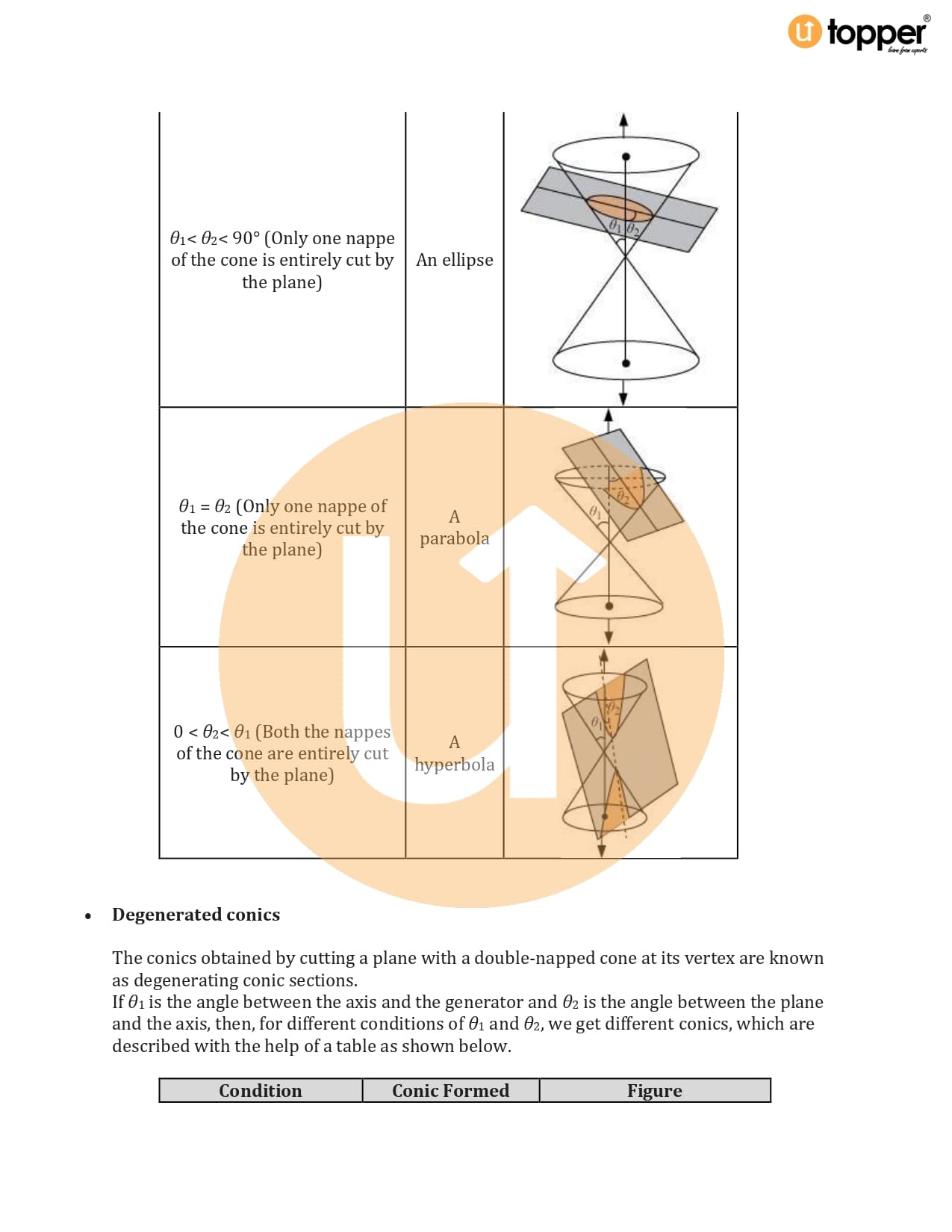 topper®
learn from experts

| | | |
|---|---|---|
| $\theta_1 < \theta_2 < 90°$ (Only one nappe of the cone is entirely cut by the plane) | An ellipse | $\theta_1$ $\theta_2$ |
| $\theta_1 = \theta_2$ (Only one nappe of the cone is entirely cut by the plane) | A parabola | $\theta_2$ $\theta_1$ |
| $0 < \theta_2 < \theta_1$ (Both the nappes of the cone are entirely cut by the plane) | A hyperbola | $\theta_2$ $\theta_1$ |

• **Degenerated conics**

The conics obtained by cutting a plane with a double-napped cone at its vertex are known as degenerating conic sections.
If $\theta_1$ is the angle between the axis and the generator and $\theta_2$ is the angle between the plane and the axis, then, for different conditions of $\theta_1$ and $\theta_2$, we get different conics, which are described with the help of a table as shown below.

| Condition | Conic Formed | Figure |
|---|---|---|