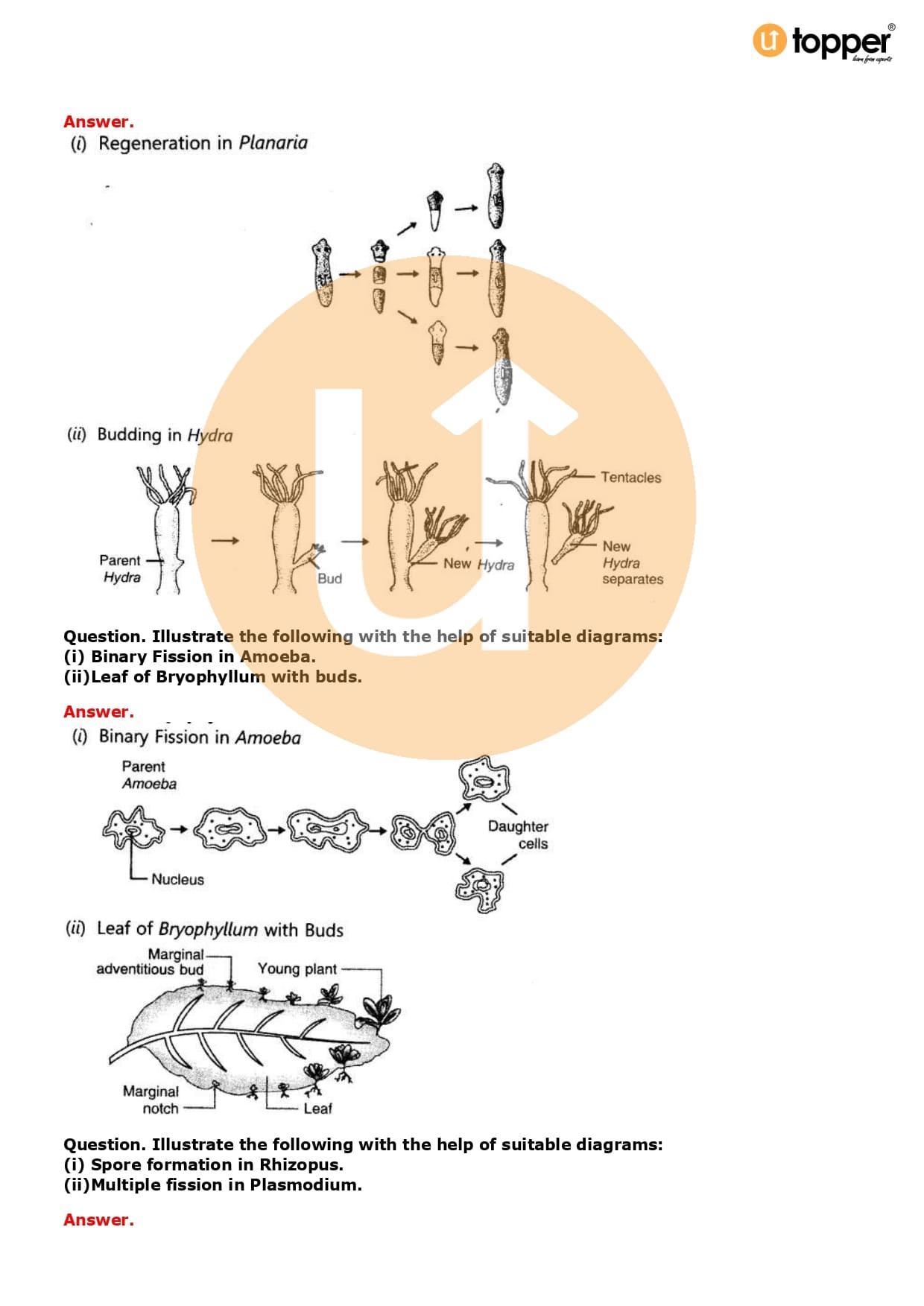 topper
learn from experts

Answer.
(i) Regeneration in Planaria

(ii) Budding in Hydra

Parent Hydra
Bud
New Hydra
Tentacles
New Hydra separates

Question. Illustrate the following with the help of suitable diagrams:
(i) Binary Fission in Amoeba.
(ii)Leaf of Bryophyllum with buds.

Answer.
(i) Binary Fission in Amoeba

Parent Amoeba
Nucleus
Daughter cells

(ii) Leaf of Bryophyllum with Buds

Marginal adventitious bud
Young plant
Marginal notch
Leaf

Question. Illustrate the following with the help of suitable diagrams:
(i) Spore formation in Rhizopus.
(ii)Multiple fission in Plasmodium.

Answer.