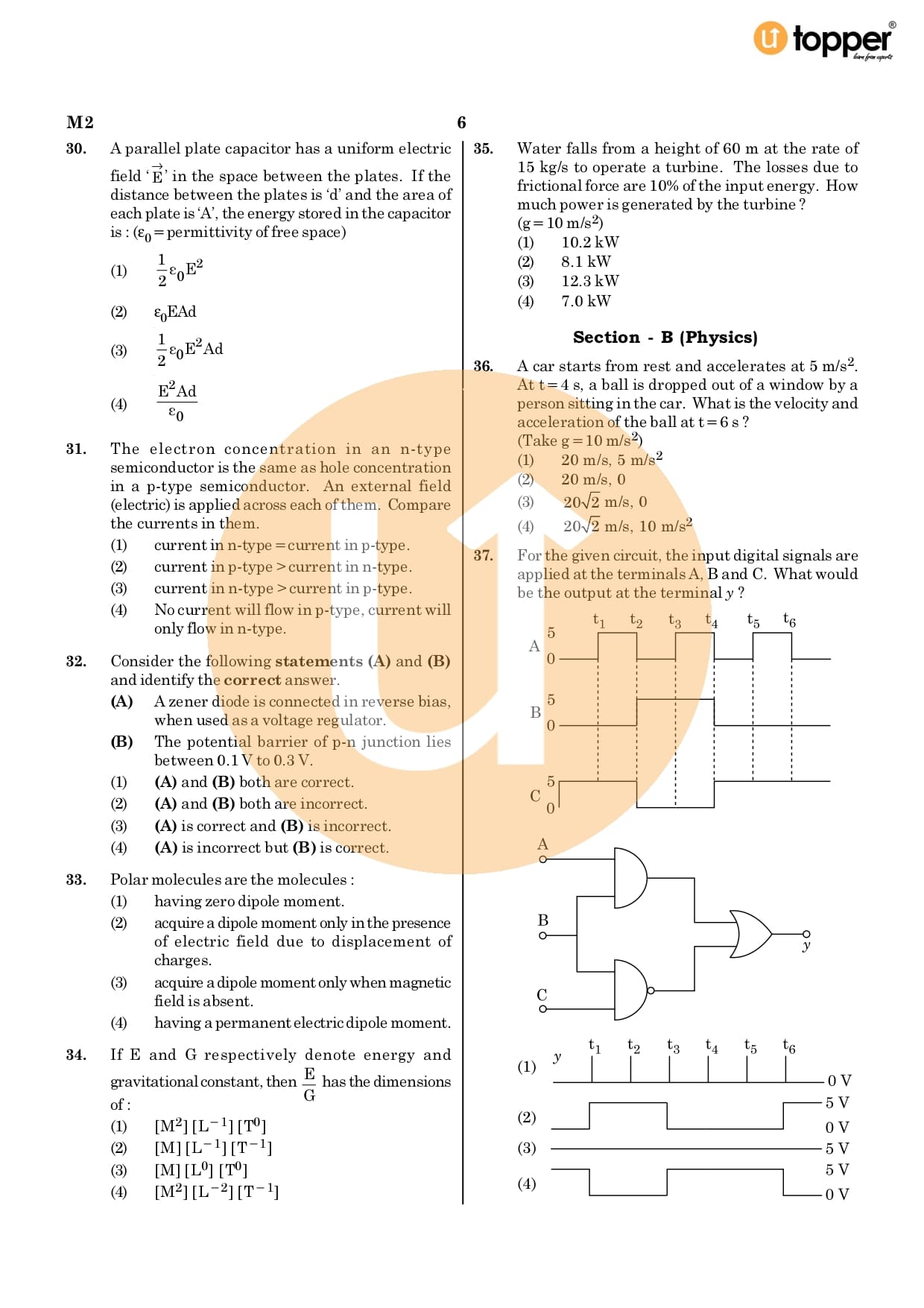 topper
learn from experts

M2

6

30. A parallel plate capacitor has a uniform electric field '$\vec{E}$' in the space between the plates. If the distance between the plates is 'd' and the area of each plate is 'A', the energy stored in the capacitor is : ($\varepsilon_0$ = permittivity of free space)

(1) $\frac{1}{2}\varepsilon_0 E^2$

(2) $\varepsilon_0 EAd$

(3) $\frac{1}{2}\varepsilon_0 E^2 Ad$

(4) $\frac{E^2 Ad}{\varepsilon_0}$

31. The electron concentration in an n-type semiconductor is the same as hole concentration in a p-type semiconductor. An external field (electric) is applied across each of them. Compare the currents in them.

(1) current in n-type = current in p-type.
(2) current in p-type > current in n-type.
(3) current in n-type > current in p-type.
(4) No current will flow in p-type, current will only flow in n-type.

32. Consider the following statements (A) and (B) and identify the correct answer.

(A) A zener diode is connected in reverse bias, when used as a voltage regulator.
(B) The potential barrier of p-n junction lies between 0.1 V to 0.3 V.

(1) (A) and (B) both are correct.
(2) (A) and (B) both are incorrect.
(3) (A) is correct and (B) is incorrect.
(4) (A) is incorrect but (B) is correct.

33. Polar molecules are the molecules :

(1) having zero dipole moment.
(2) acquire a dipole moment only in the presence of electric field due to displacement of charges.
(3) acquire a dipole moment only when magnetic field is absent.
(4) having a permanent electric dipole moment.

34. If E and G respectively denote energy and gravitational constant, then $\frac{E}{G}$ has the dimensions of :

(1) $[M^2][L^{-1}][T^0]$
(2) $[M][L^{-1}][T^{-1}]$
(3) $[M][L^0][T^0]$
(4) $[M^2][L^{-2}][T^{-1}]$

35. Water falls from a height of 60 m at the rate of 15 kg/s to operate a turbine. The losses due to frictional force are 10% of the input energy. How much power is generated by the turbine ? ($g = 10\ m/s^2$)

(1) 10.2 kW
(2) 8.1 kW
(3) 12.3 kW
(4) 7.0 kW

Section - B (Physics)

36. A car starts from rest and accelerates at $5\ m/s^2$. At t = 4 s, a ball is dropped out of a window by a person sitting in the car. What is the velocity and acceleration of the ball at t = 6 s ? (Take $g = 10\ m/s^2$)

(1) 20 m/s, $5\ m/s^2$
(2) 20 m/s, 0
(3) $20\sqrt{2}$ m/s, 0
(4) $20\sqrt{2}$ m/s, $10\ m/s^2$

37. For the given circuit, the input digital signals are applied at the terminals A, B and C. What would be the output at the terminal y ?

$t_1$ $t_2$ $t_3$ $t_4$ $t_5$ $t_6$
A 5 0
B 5 0
C 5 0

A
B
C
y

(1) y $t_1$ $t_2$ $t_3$ $t_4$ $t_5$ $t_6$ 0 V
(2) 5 V 0 V
(3) 5 V
(4) 5 V 0 V