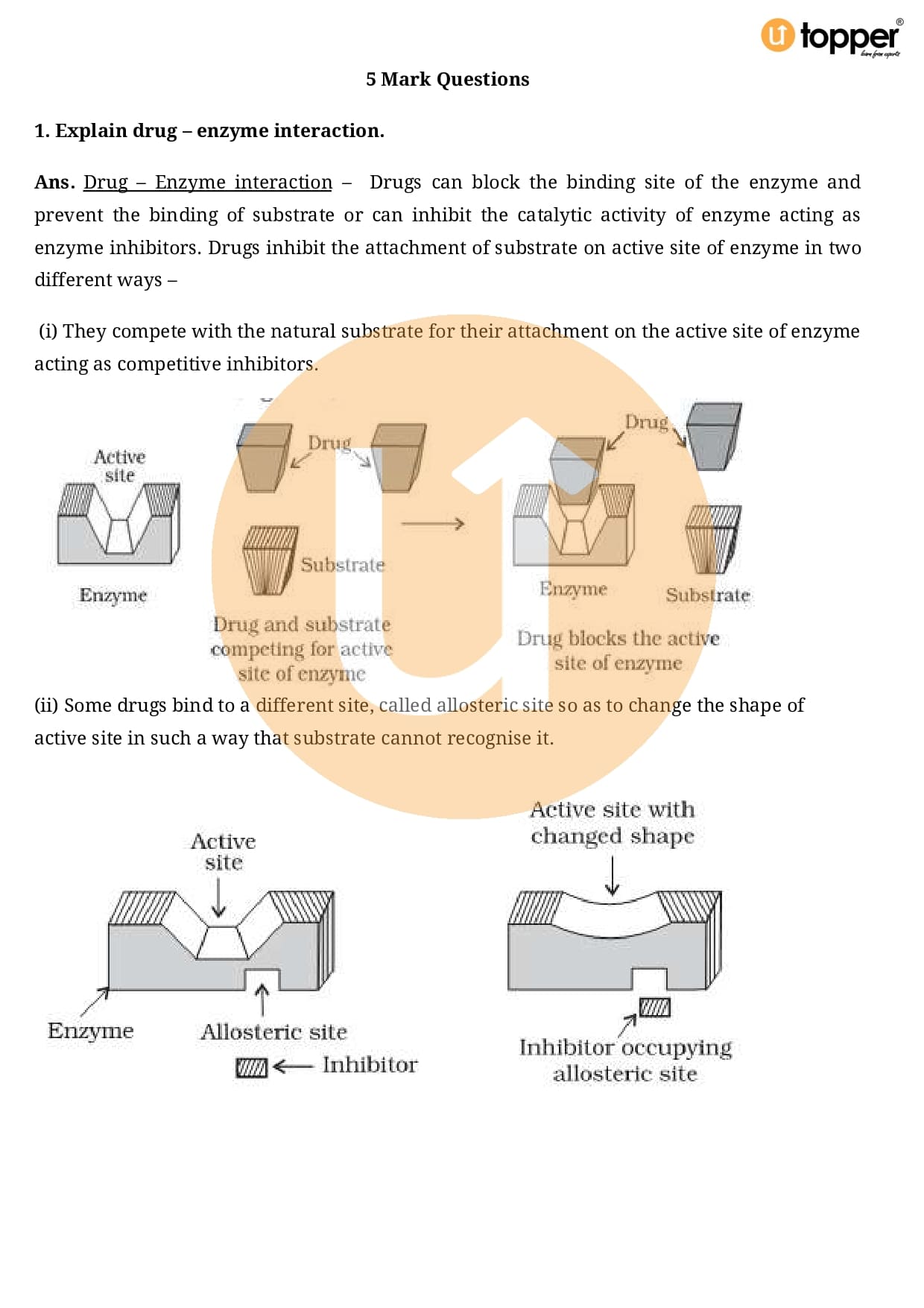 topper
learn from experts

5 Mark Questions

1. Explain drug – enzyme interaction.

Ans. Drug – Enzyme interaction – Drugs can block the binding site of the enzyme and prevent the binding of substrate or can inhibit the catalytic activity of enzyme acting as enzyme inhibitors. Drugs inhibit the attachment of substrate on active site of enzyme in two different ways –

(i) They compete with the natural substrate for their attachment on the active site of enzyme acting as competitive inhibitors.

Active site

Enzyme

Drug

Substrate

Drug and substrate competing for active site of enzyme

Drug

Enzyme

Substrate

Drug blocks the active site of enzyme

(ii) Some drugs bind to a different site, called allosteric site so as to change the shape of active site in such a way that substrate cannot recognise it.

Active site

Enzyme

Allosteric site

Inhibitor

Active site with changed shape

Inhibitor occupying allosteric site