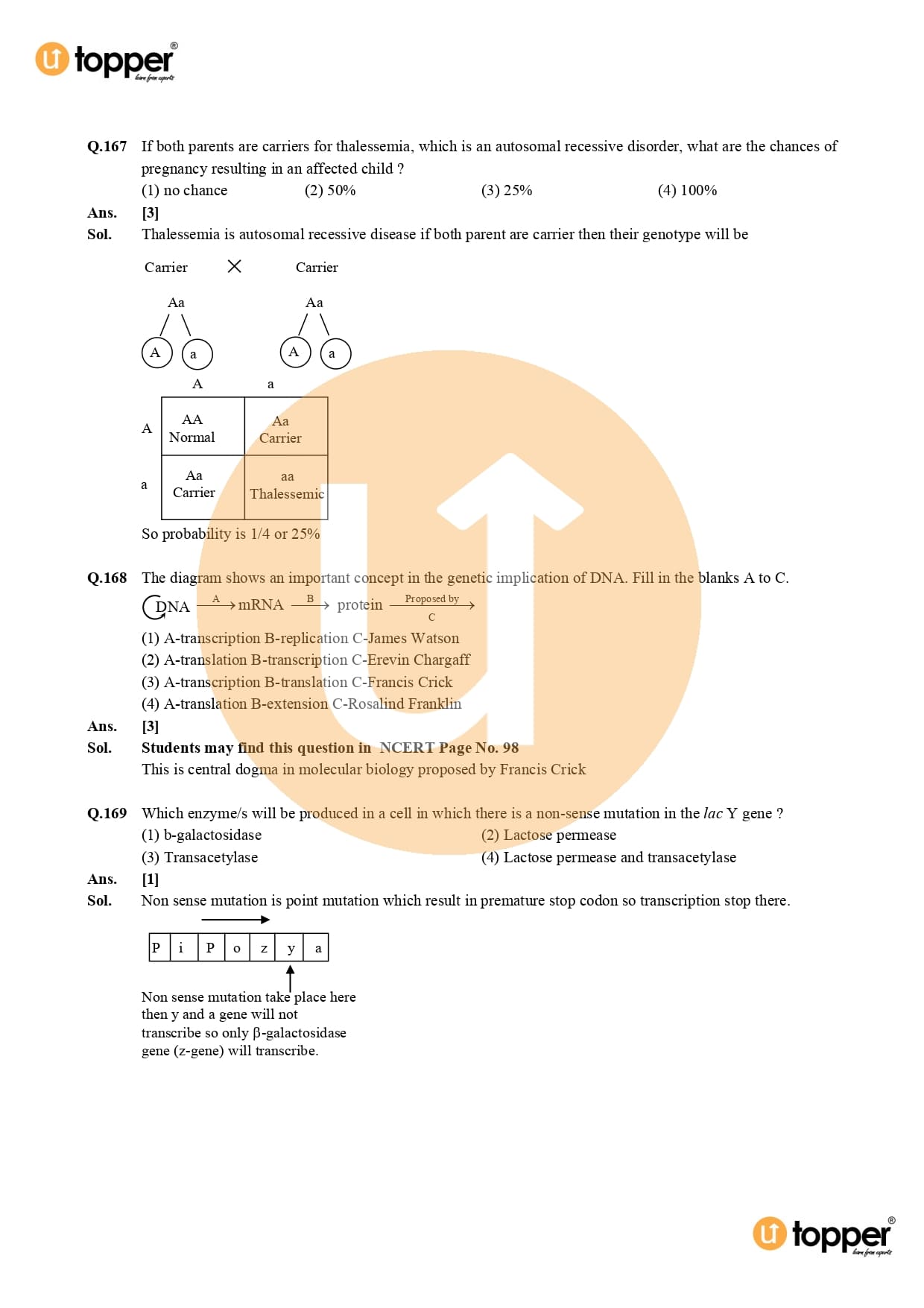 topper®
learn from experts

Q.167 If both parents are carriers for thalessemia, which is an autosomal recessive disorder, what are the chances of pregnancy resulting in an affected child ?
(1) no chance (2) 50% (3) 25% (4) 100%
Ans. [3]
Sol. Thalessemia is autosomal recessive disease if both parent are carrier then their genotype will be

Carrier × Carrier

Aa Aa

A a A a

| | A | a |
|---|---|---|
| A | AA Normal | Aa Carrier |
| a | Aa Carrier | aa Thalessemic |

So probability is 1/4 or 25%

Q.168 The diagram shows an important concept in the genetic implication of DNA. Fill in the blanks A to C.
DNA $\xrightarrow{A}$ mRNA $\xrightarrow{B}$ protein $\xrightarrow[C]{\text{Proposed by}}$
(1) A-transcription B-replication C-James Watson
(2) A-translation B-transcription C-Erevin Chargaff
(3) A-transcription B-translation C-Francis Crick
(4) A-translation B-extension C-Rosalind Franklin
Ans. [3]
Sol. Students may find this question in NCERT Page No. 98
This is central dogma in molecular biology proposed by Francis Crick

Q.169 Which enzyme/s will be produced in a cell in which there is a non-sense mutation in the lac Y gene ?
(1) b-galactosidase (2) Lactose permease
(3) Transacetylase (4) Lactose permease and transacetylase
Ans. [1]
Sol. Non sense mutation is point mutation which result in premature stop codon so transcription stop there.

| P | i | P | o | z | y | a |
|---|---|---|---|---|---|---|

Non sense mutation take place here then y and a gene will not transcribe so only β-galactosidase gene (z-gene) will transcribe.

topper®
learn from experts