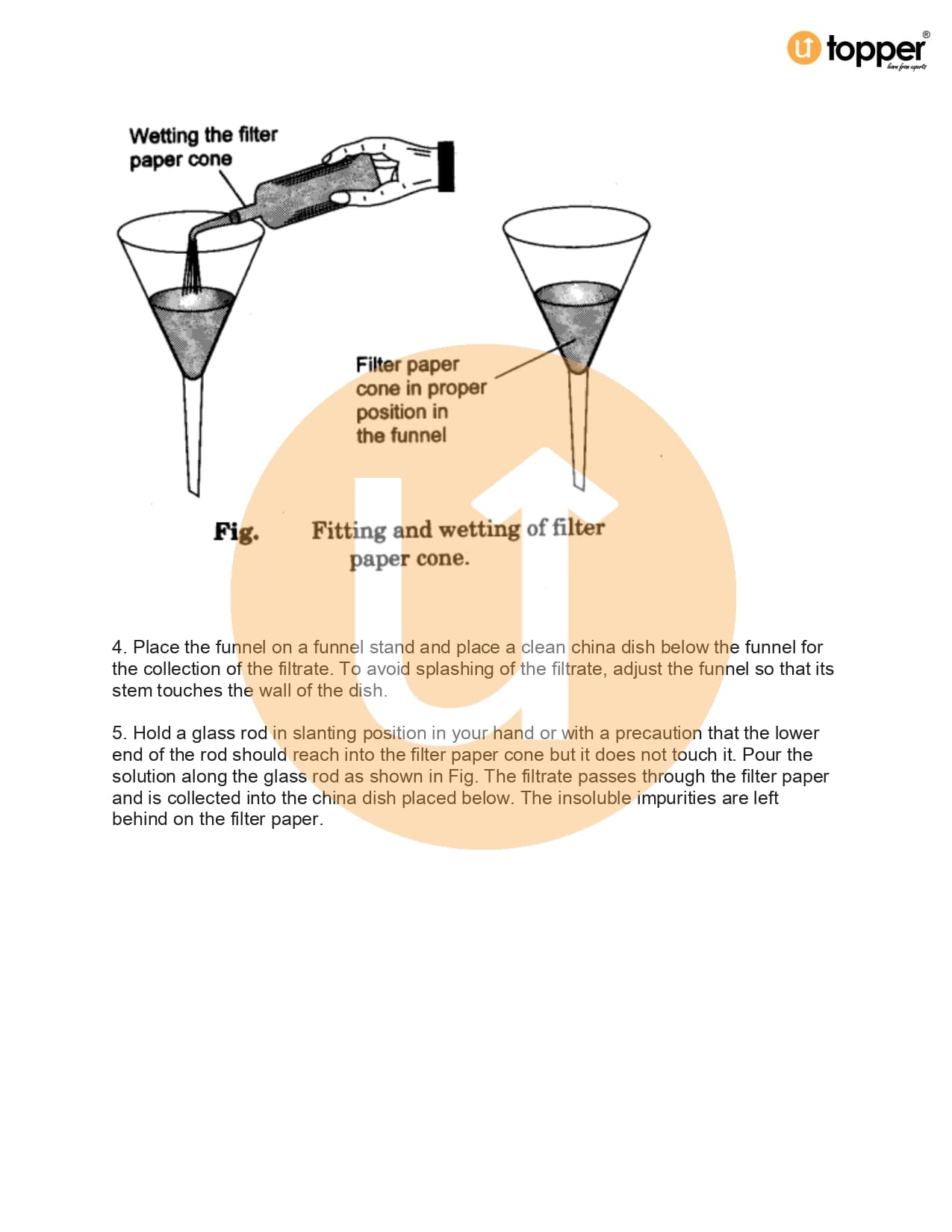 topper®
learn from experts

Wetting the filter paper cone

Filter paper cone in proper position in the funnel

Fig. Fitting and wetting of filter paper cone.

4. Place the funnel on a funnel stand and place a clean china dish below the funnel for the collection of the filtrate. To avoid splashing of the filtrate, adjust the funnel so that its stem touches the wall of the dish.

5. Hold a glass rod in slanting position in your hand or with a precaution that the lower end of the rod should reach into the filter paper cone but it does not touch it. Pour the solution along the glass rod as shown in Fig. The filtrate passes through the filter paper and is collected into the china dish placed below. The insoluble impurities are left behind on the filter paper.