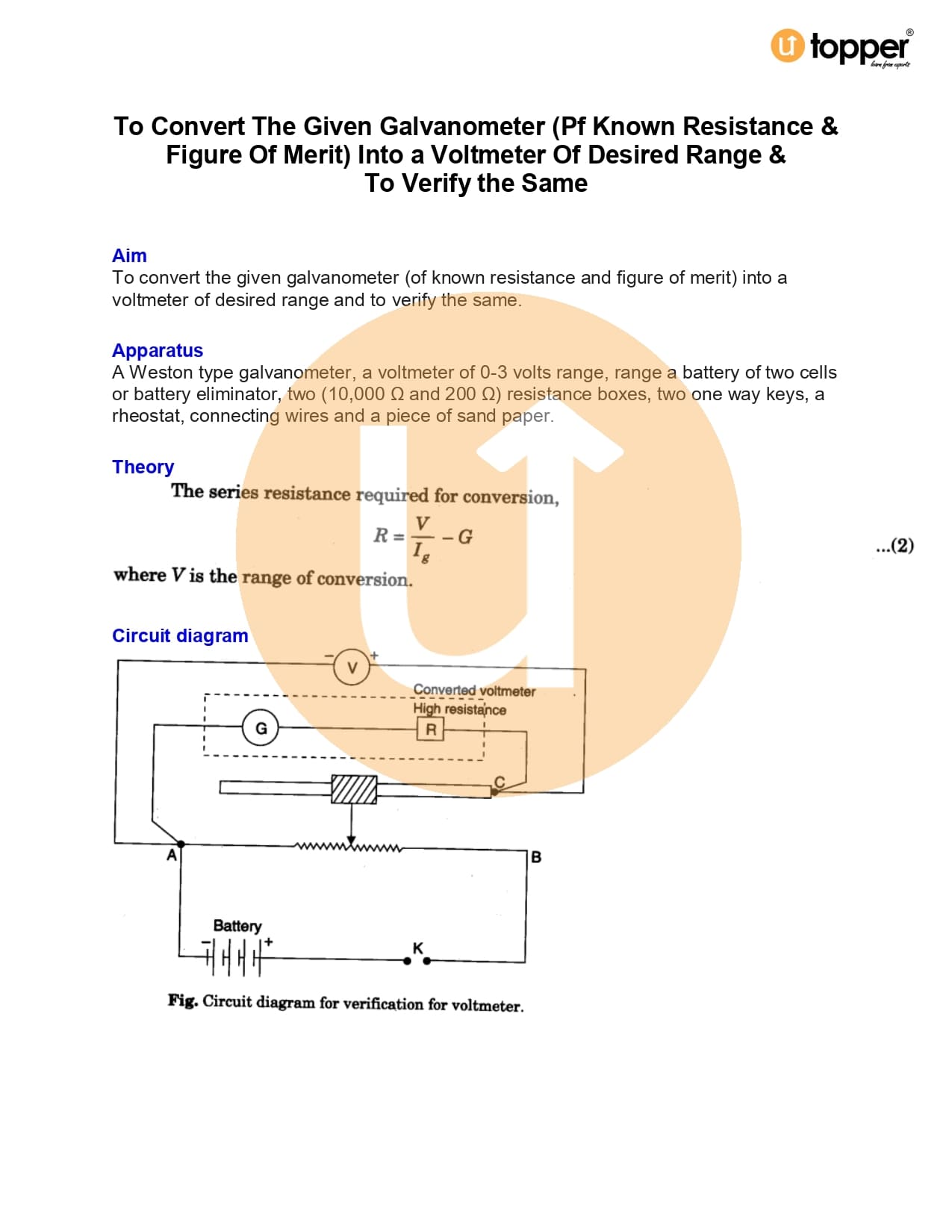 topper®
learn from experts

To Convert The Given Galvanometer (Pf Known Resistance & Figure Of Merit) Into a Voltmeter Of Desired Range & To Verify the Same

Aim
To convert the given galvanometer (of known resistance and figure of merit) into a voltmeter of desired range and to verify the same.

Apparatus
A Weston type galvanometer, a voltmeter of 0-3 volts range, range a battery of two cells or battery eliminator, two (10,000 Ω and 200 Ω) resistance boxes, two one way keys, a rheostat, connecting wires and a piece of sand paper.

Theory
The series resistance required for conversion,

$R = \frac{V}{I_g} - G$ ...(2)

where $V$ is the range of conversion.

Circuit diagram

− V +
Converted voltmeter
High resistance
G
R
C
A
B
Battery
− +
K

Fig. Circuit diagram for verification for voltmeter.