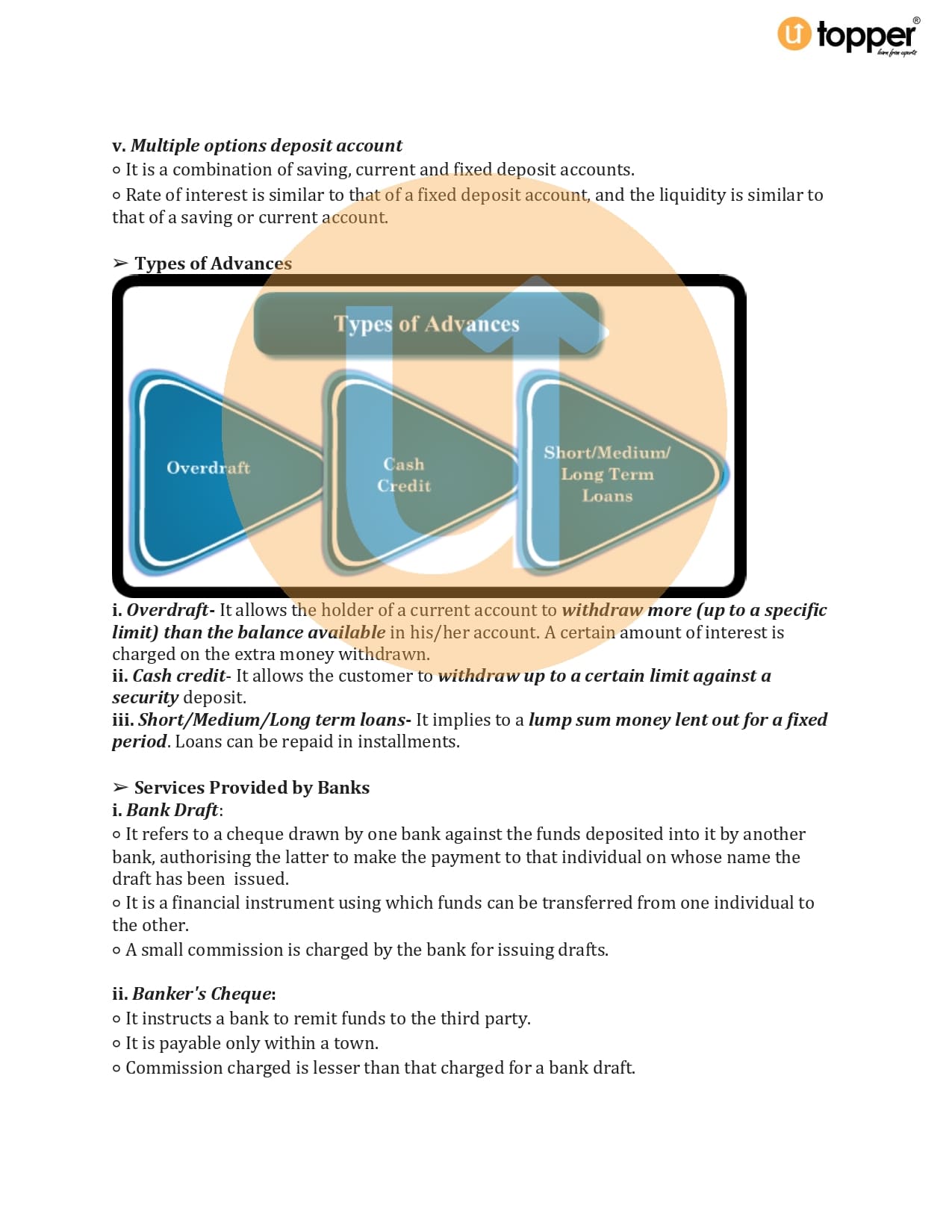 topper
learn from experts

v. Multiple options deposit account
○ It is a combination of saving, current and fixed deposit accounts.
○ Rate of interest is similar to that of a fixed deposit account, and the liquidity is similar to that of a saving or current account.

➢ Types of Advances

Types of Advances

Overdraft

Cash Credit

Short/Medium/ Long Term Loans

i. Overdraft- It allows the holder of a current account to withdraw more (up to a specific limit) than the balance available in his/her account. A certain amount of interest is charged on the extra money withdrawn.
ii. Cash credit- It allows the customer to withdraw up to a certain limit against a security deposit.
iii. Short/Medium/Long term loans- It implies to a lump sum money lent out for a fixed period. Loans can be repaid in installments.

➢ Services Provided by Banks
i. Bank Draft:
○ It refers to a cheque drawn by one bank against the funds deposited into it by another bank, authorising the latter to make the payment to that individual on whose name the draft has been issued.
○ It is a financial instrument using which funds can be transferred from one individual to the other.
○ A small commission is charged by the bank for issuing drafts.

ii. Banker's Cheque:
○ It instructs a bank to remit funds to the third party.
○ It is payable only within a town.
○ Commission charged is lesser than that charged for a bank draft.