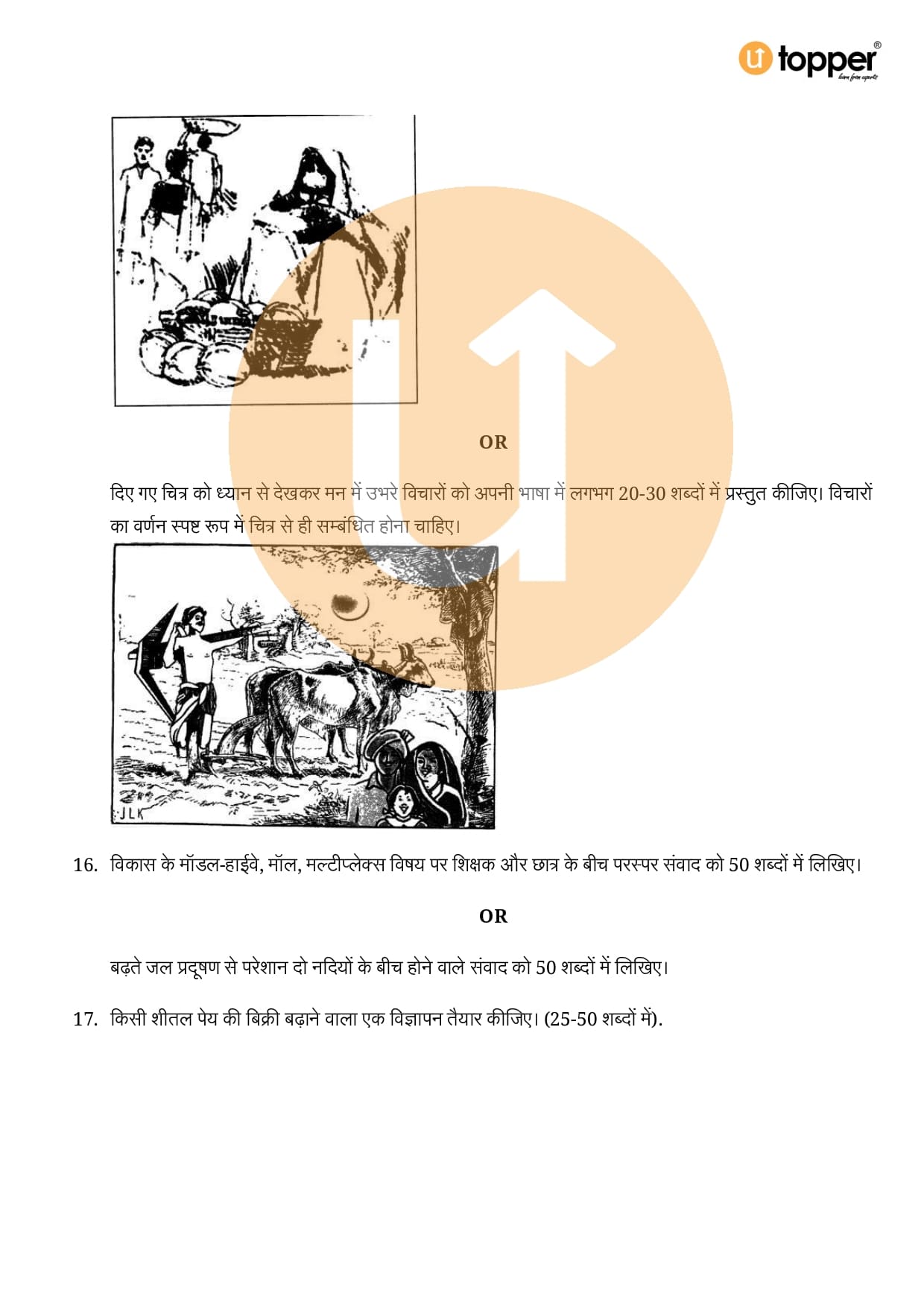 topper
learn from experts

OR

दिए गए चित्र को ध्यान से देखकर मन में उभरे विचारों को अपनी भाषा में लगभग 20-30 शब्दों में प्रस्तुत कीजिए। विचारों का वर्णन स्पष्ट रूप में चित्र से ही सम्बंधित होना चाहिए।

JLK

16. विकास के मॉडल-हाईवे, मॉल, मल्टीप्लेक्स विषय पर शिक्षक और छात्र के बीच परस्पर संवाद को 50 शब्दों में लिखिए।

OR

बढ़ते जल प्रदूषण से परेशान दो नदियों के बीच होने वाले संवाद को 50 शब्दों में लिखिए।

17. किसी शीतल पेय की बिक्री बढ़ाने वाला एक विज्ञापन तैयार कीजिए। (25-50 शब्दों में).