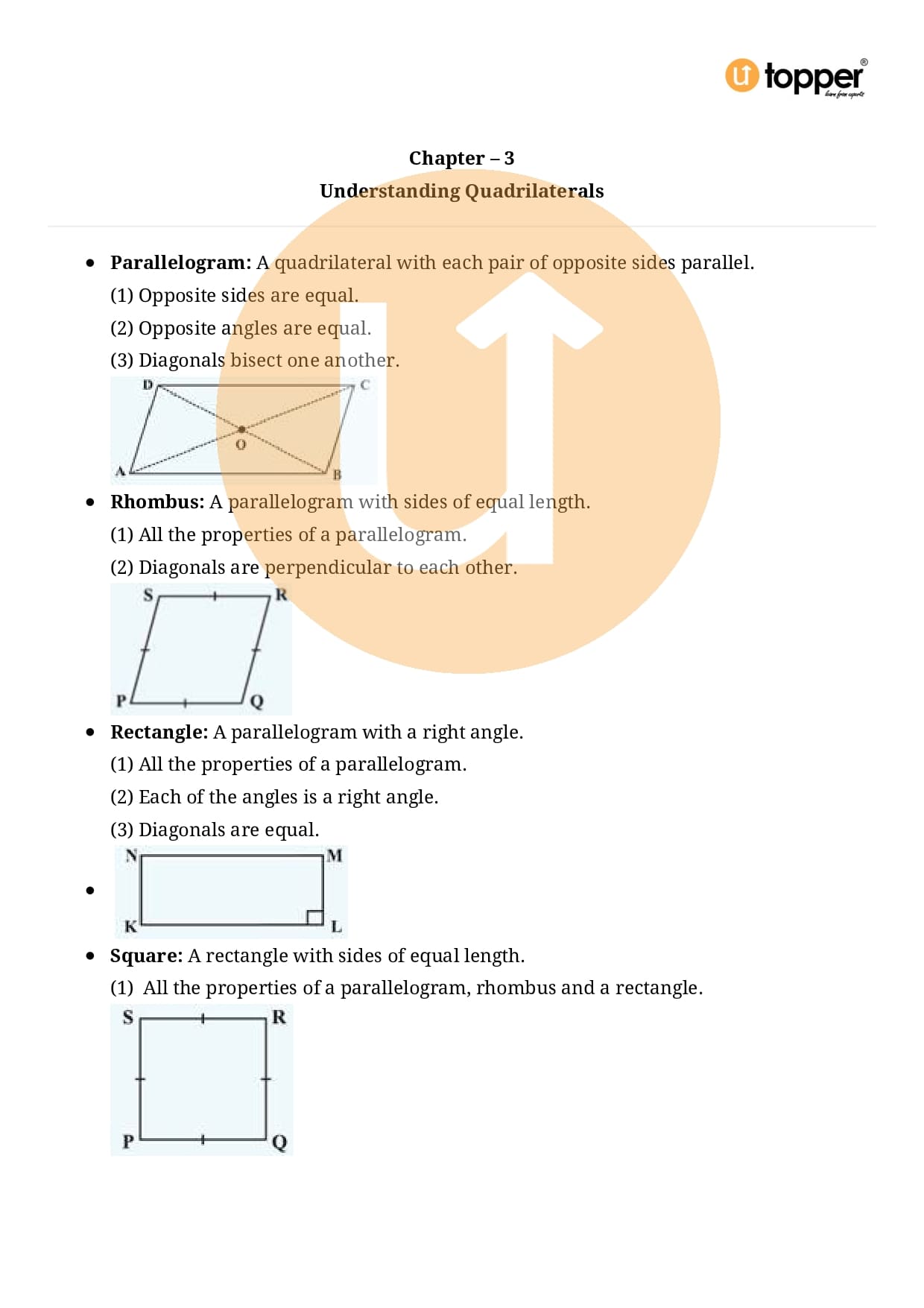 topper®
learn from experts

Chapter – 3
Understanding Quadrilaterals

• **Parallelogram:** A quadrilateral with each pair of opposite sides parallel.
(1) Opposite sides are equal.
(2) Opposite angles are equal.
(3) Diagonals bisect one another.

D C O A B

• **Rhombus:** A parallelogram with sides of equal length.
(1) All the properties of a parallelogram.
(2) Diagonals are perpendicular to each other.

S R P Q

• **Rectangle:** A parallelogram with a right angle.
(1) All the properties of a parallelogram.
(2) Each of the angles is a right angle.
(3) Diagonals are equal.

•
N M K L

• **Square:** A rectangle with sides of equal length.
(1) All the properties of a parallelogram, rhombus and a rectangle.

S R P Q