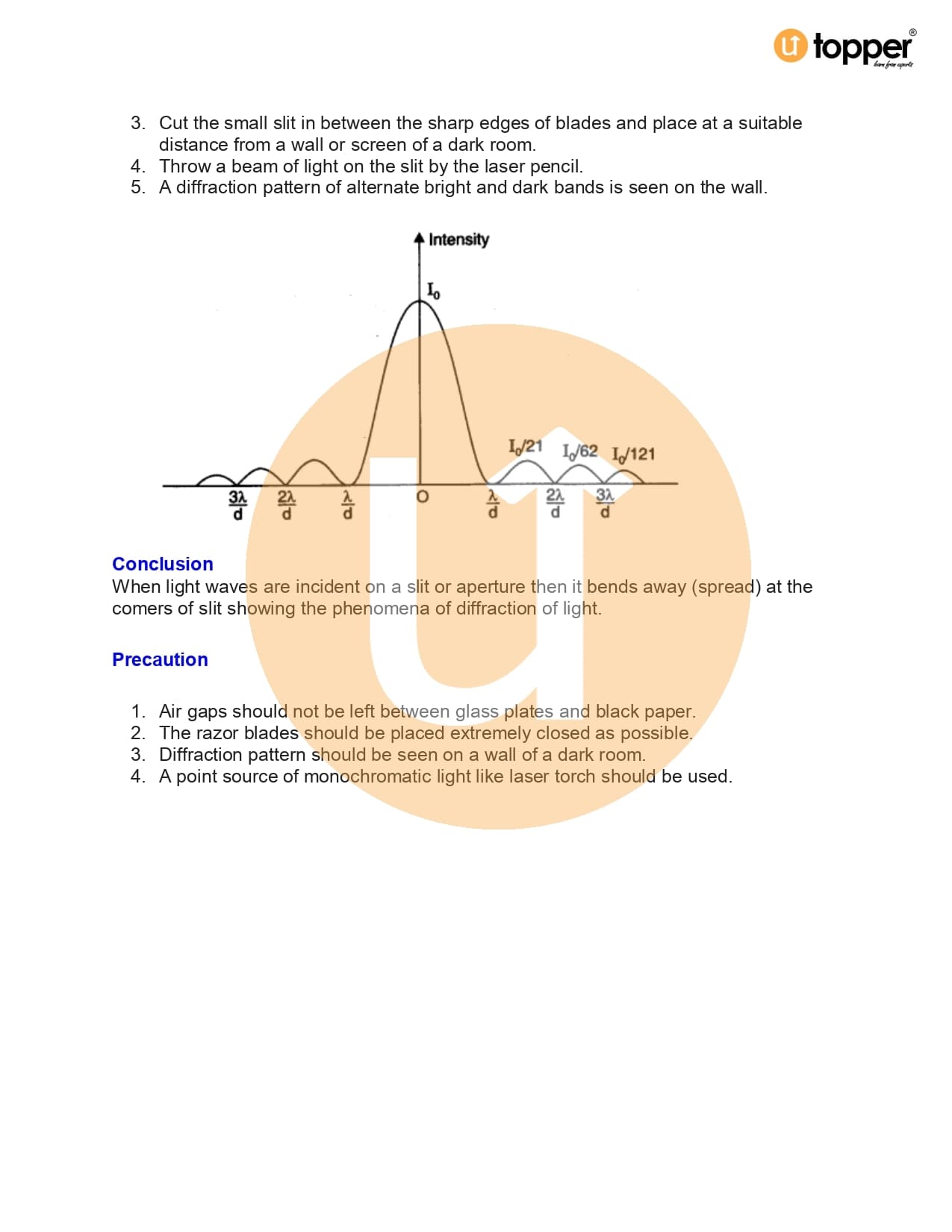 topper
learn from experts

3. Cut the small slit in between the sharp edges of blades and place at a suitable distance from a wall or screen of a dark room.
4. Throw a beam of light on the slit by the laser pencil.
5. A diffraction pattern of alternate bright and dark bands is seen on the wall.

Intensity

$I_0$

$I_0/21$ $I_0/62$ $I_0/121$

$\frac{3\lambda}{d}$ $\frac{2\lambda}{d}$ $\frac{\lambda}{d}$ O $\frac{\lambda}{d}$ $\frac{2\lambda}{d}$ $\frac{3\lambda}{d}$

Conclusion
When light waves are incident on a slit or aperture then it bends away (spread) at the comers of slit showing the phenomena of diffraction of light.

Precaution

1. Air gaps should not be left between glass plates and black paper.
2. The razor blades should be placed extremely closed as possible.
3. Diffraction pattern should be seen on a wall of a dark room.
4. A point source of monochromatic light like laser torch should be used.