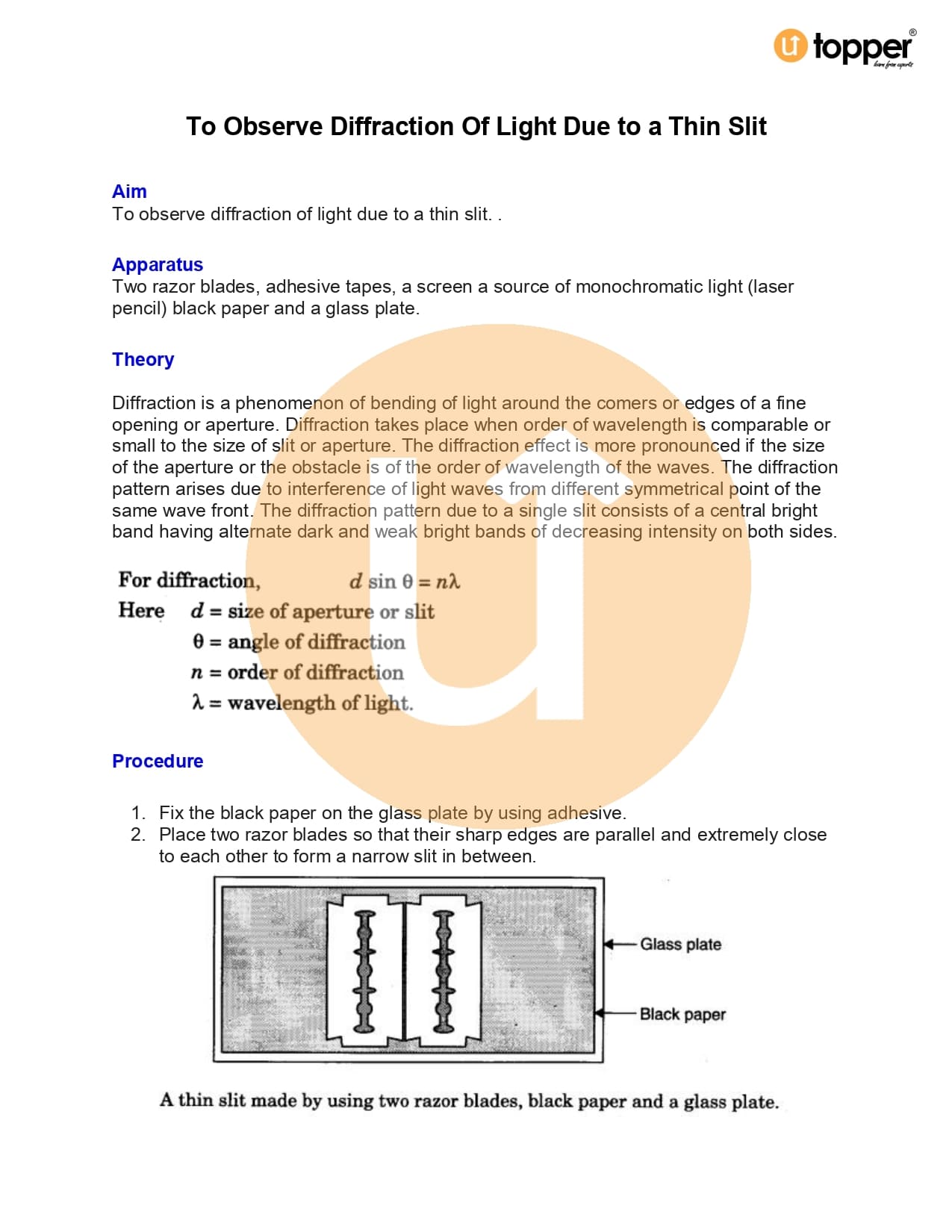 topper®
learn from experts

To Observe Diffraction Of Light Due to a Thin Slit

Aim
To observe diffraction of light due to a thin slit. .

Apparatus
Two razor blades, adhesive tapes, a screen a source of monochromatic light (laser pencil) black paper and a glass plate.

Theory

Diffraction is a phenomenon of bending of light around the comers or edges of a fine opening or aperture. Diffraction takes place when order of wavelength is comparable or small to the size of slit or aperture. The diffraction effect is more pronounced if the size of the aperture or the obstacle is of the order of wavelength of the waves. The diffraction pattern arises due to interference of light waves from different symmetrical point of the same wave front. The diffraction pattern due to a single slit consists of a central bright band having alternate dark and weak bright bands of decreasing intensity on both sides.

For diffraction, $d \sin \theta = n\lambda$
Here $d$ = size of aperture or slit
$\theta$ = angle of diffraction
$n$ = order of diffraction
$\lambda$ = wavelength of light.

Procedure

1. Fix the black paper on the glass plate by using adhesive.
2. Place two razor blades so that their sharp edges are parallel and extremely close to each other to form a narrow slit in between.

Glass plate
Black paper

A thin slit made by using two razor blades, black paper and a glass plate.