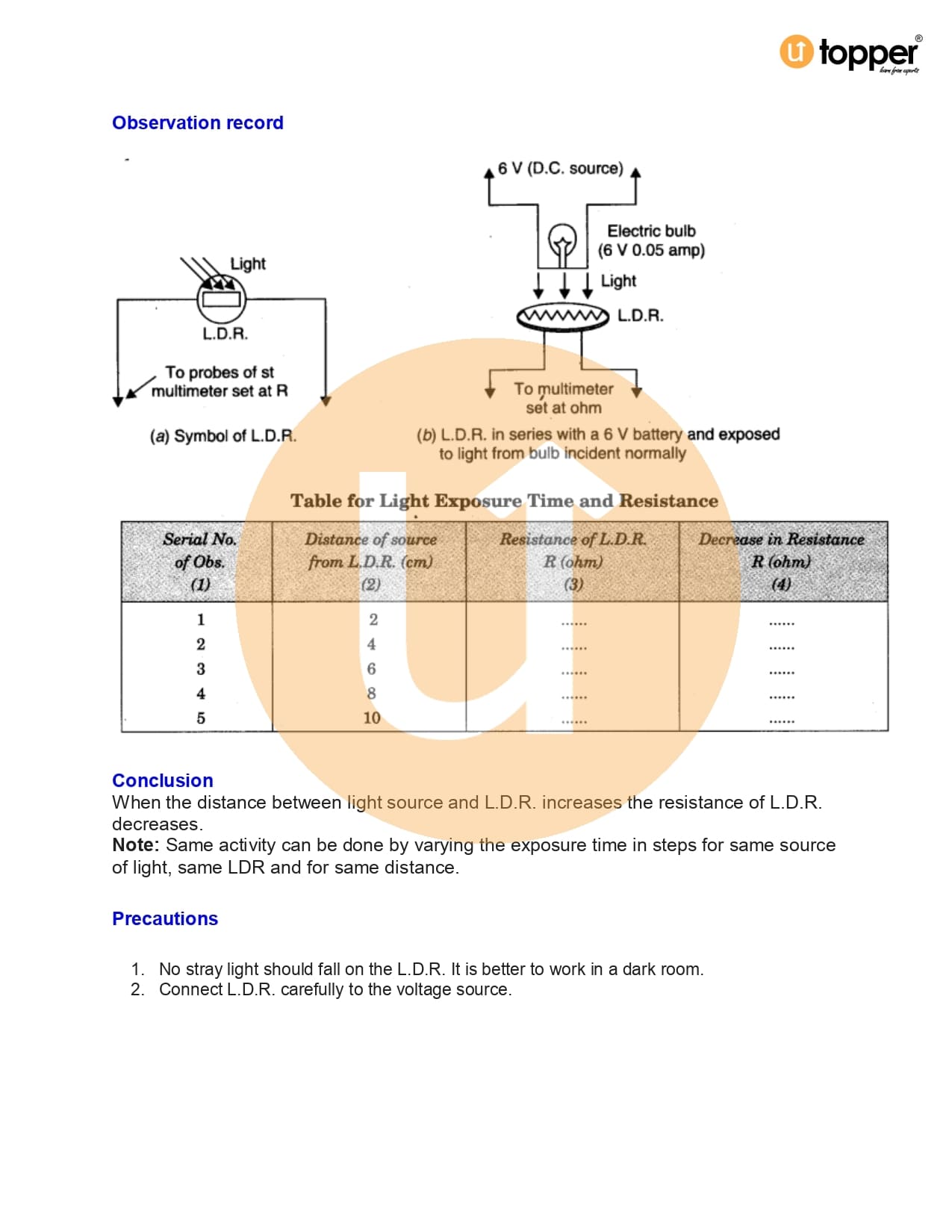 topper®
learn from experts

Observation record

Light

L.D.R.

To probes of st multimeter set at R

(a) Symbol of L.D.R.

6 V (D.C. source)

Electric bulb (6 V 0.05 amp)

Light

L.D.R.

To multimeter set at ohm

(b) L.D.R. in series with a 6 V battery and exposed to light from bulb incident normally

Table for Light Exposure Time and Resistance

| Serial No. of Obs. (1) | Distance of source from L.D.R. (cm) (2) | Resistance of L.D.R. R (ohm) (3) | Decrease in Resistance R (ohm) (4) |
|---|---|---|---|
| 1 | 2 | ...... | ...... |
| 2 | 4 | ...... | ...... |
| 3 | 6 | ...... | ...... |
| 4 | 8 | ...... | ...... |
| 5 | 10 | ...... | ...... |

Conclusion
When the distance between light source and L.D.R. increases the resistance of L.D.R. decreases.
Note: Same activity can be done by varying the exposure time in steps for same source of light, same LDR and for same distance.

Precautions

1. No stray light should fall on the L.D.R. It is better to work in a dark room.
2. Connect L.D.R. carefully to the voltage source.