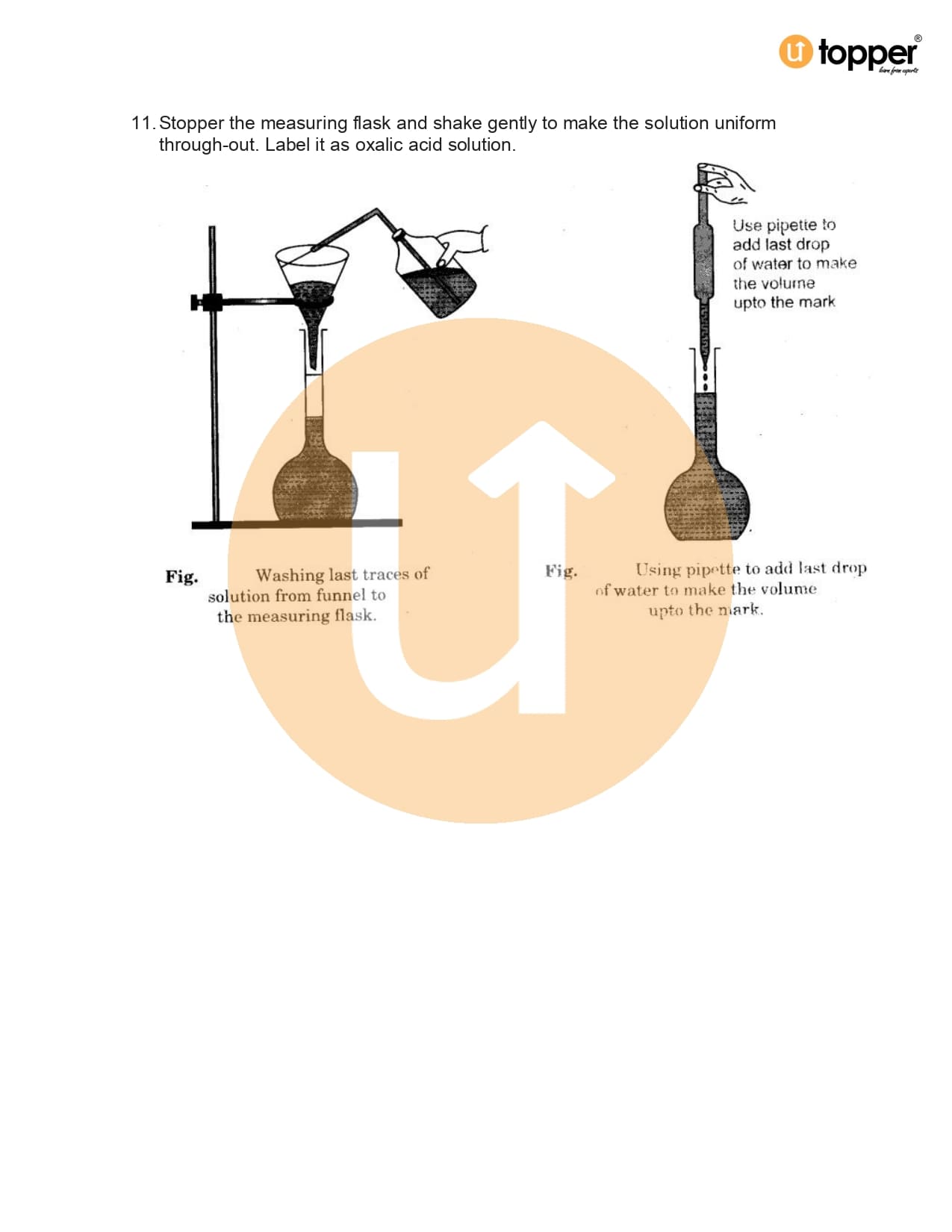 topper
learn from experts

11. Stopper the measuring flask and shake gently to make the solution uniform through-out. Label it as oxalic acid solution.

Use pipette to add last drop of water to make the volume upto the mark

Fig. Washing last traces of solution from funnel to the measuring flask.

Fig. Using pipette to add last drop of water to make the volume upto the mark.