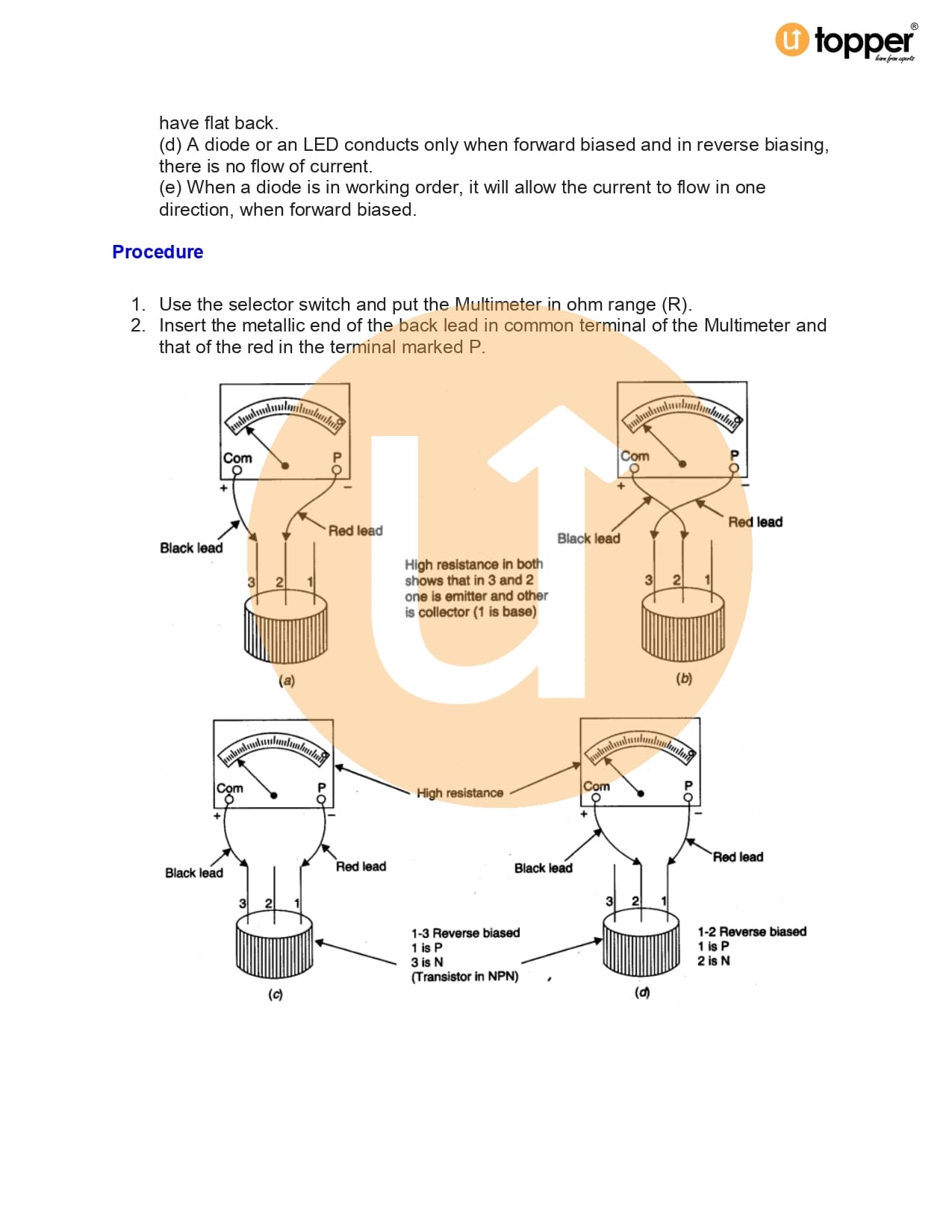 topper
learn from experts

have flat back.
(d) A diode or an LED conducts only when forward biased and in reverse biasing, there is no flow of current.
(e) When a diode is in working order, it will allow the current to flow in one direction, when forward biased.

Procedure

1. Use the selector switch and put the Multimeter in ohm range (R).
2. Insert the metallic end of the back lead in common terminal of the Multimeter and that of the red in the terminal marked P.

Com
P
+
−
Black lead
Red lead
3 2 1
(a)

High resistance in both shows that in 3 and 2 one is emitter and other is collector (1 is base)

Com
P
+
−
Black lead
Red lead
3 2 1
(b)

Com
P
+
−
Black lead
Red lead
3 2 1
(c)

High resistance

1-3 Reverse biased
1 is P
3 is N
(Transistor in NPN)

Com
P
+
−
Black lead
Red lead
3 2 1
(d)

1-2 Reverse biased
1 is P
2 is N