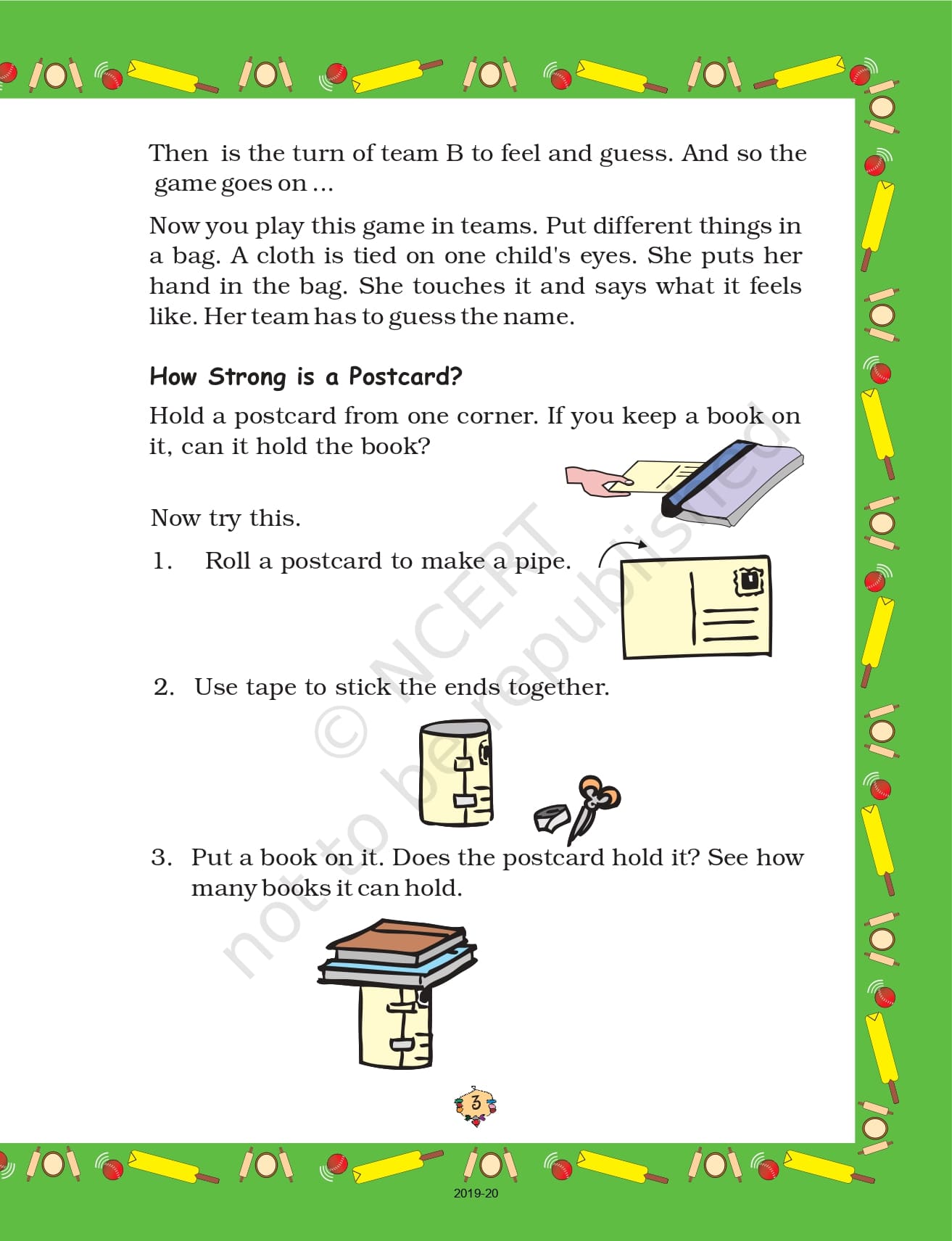 Then is the turn of team B to feel and guess. And so the game goes on ...

Now you play this game in teams. Put different things in a bag. A cloth is tied on one child's eyes. She puts her hand in the bag. She touches it and says what it feels like. Her team has to guess the name.

How Strong is a Postcard?

Hold a postcard from one corner. If you keep a book on it, can it hold the book?

Now try this.

1. Roll a postcard to make a pipe.

2. Use tape to stick the ends together.

3. Put a book on it. Does the postcard hold it? See how many books it can hold.

© NCERT not to be republished

3

2019-20