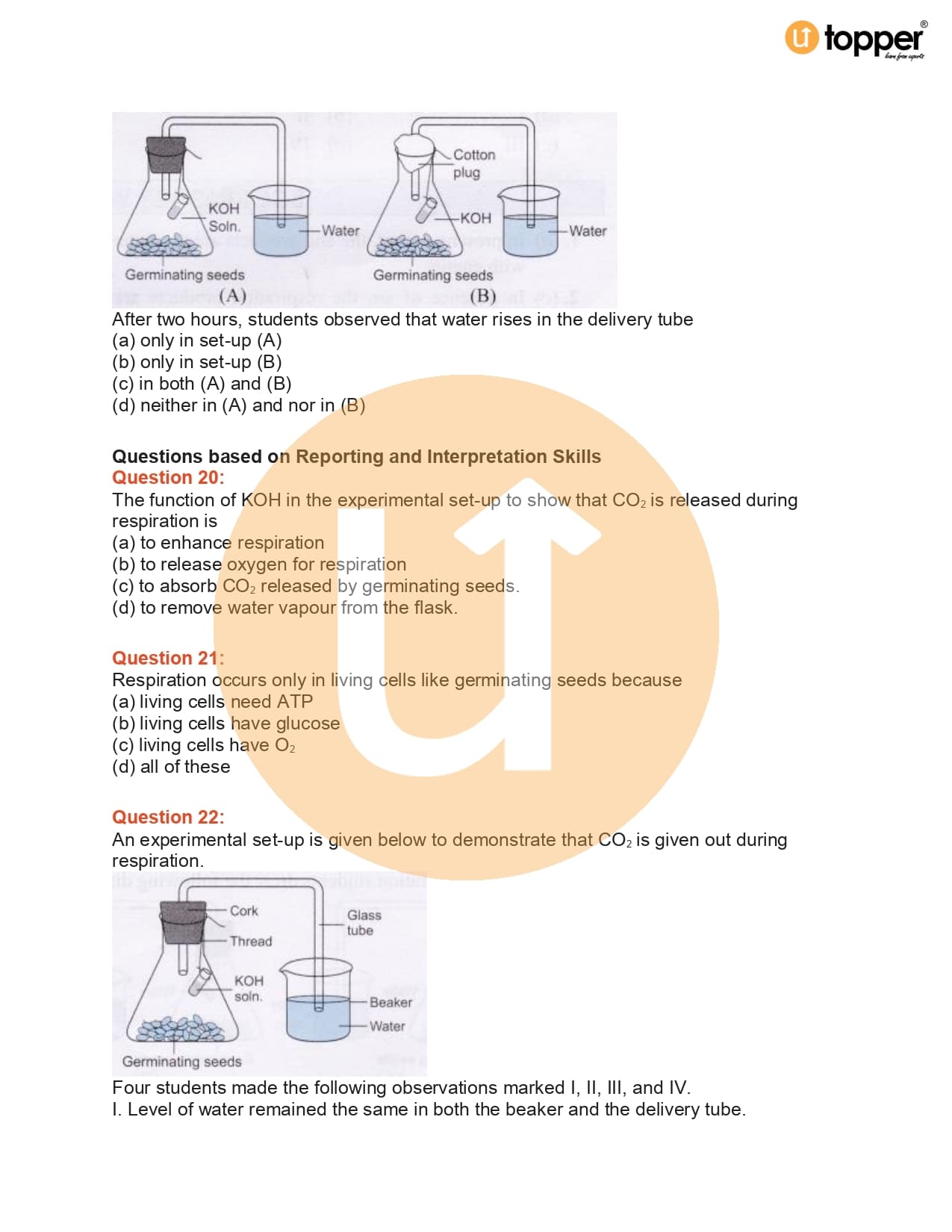 topper
learn from experts

KOH Soln.
Water
Germinating seeds
(A)
Cotton plug
KOH
Water
Germinating seeds
(B)

After two hours, students observed that water rises in the delivery tube
(a) only in set-up (A)
(b) only in set-up (B)
(c) in both (A) and (B)
(d) neither in (A) and nor in (B)

Questions based on Reporting and Interpretation Skills
Question 20:
The function of KOH in the experimental set-up to show that $CO_2$ is released during respiration is
(a) to enhance respiration
(b) to release oxygen for respiration
(c) to absorb $CO_2$ released by germinating seeds.
(d) to remove water vapour from the flask.

Question 21:
Respiration occurs only in living cells like germinating seeds because
(a) living cells need ATP
(b) living cells have glucose
(c) living cells have $O_2$
(d) all of these

Question 22:
An experimental set-up is given below to demonstrate that $CO_2$ is given out during respiration.

Cork
Thread
Glass tube
KOH soln.
Beaker
Water
Germinating seeds

Four students made the following observations marked I, II, III, and IV.
I. Level of water remained the same in both the beaker and the delivery tube.