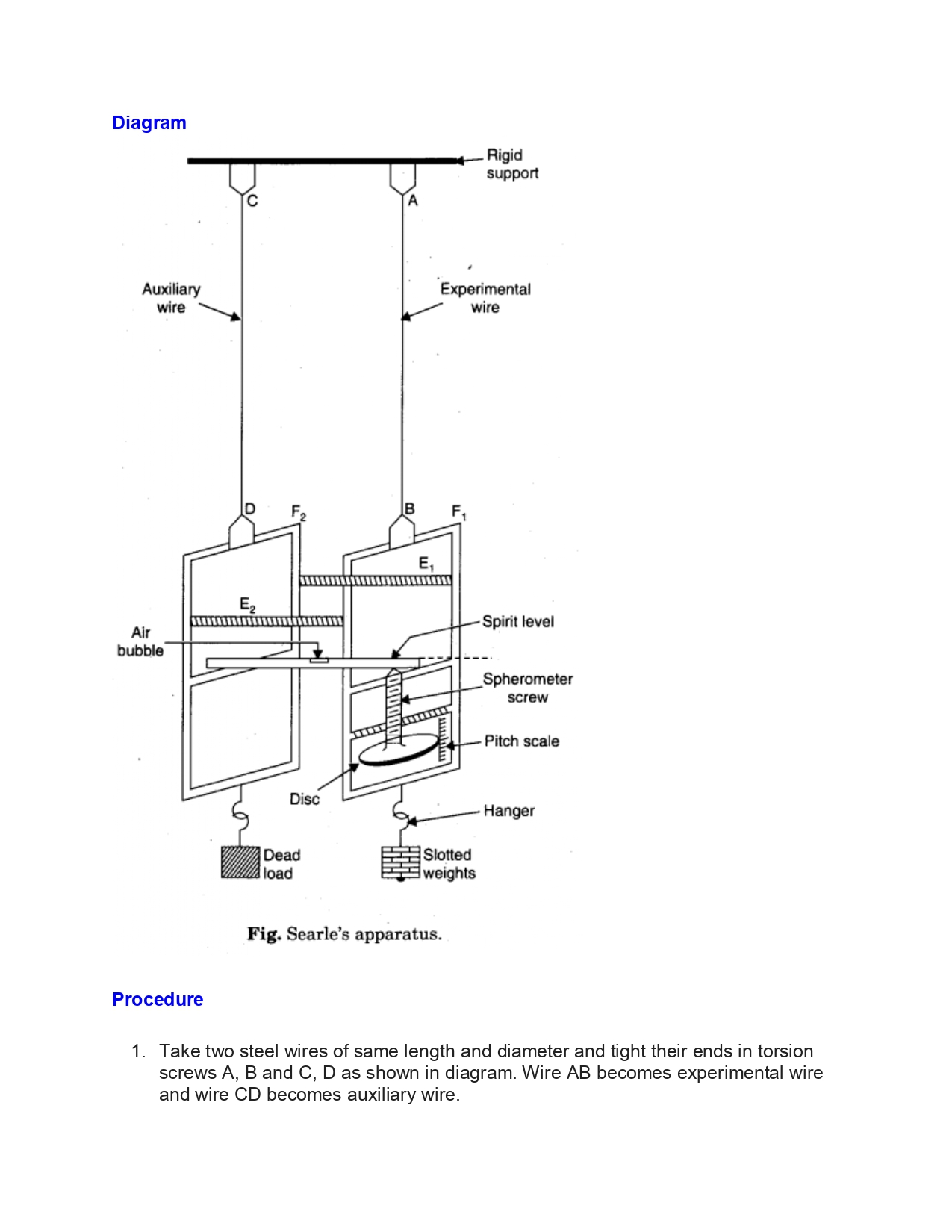 Diagram

Rigid support

C

A

Auxiliary wire

Experimental wire

D

$F_2$

B

$F_1$

$E_1$

$E_2$

Air bubble

Spirit level

Spherometer screw

Pitch scale

Disc

Hanger

Dead load

Slotted weights

Fig. Searle's apparatus.

Procedure

1. Take two steel wires of same length and diameter and tight their ends in torsion screws A, B and C, D as shown in diagram. Wire AB becomes experimental wire and wire CD becomes auxiliary wire.