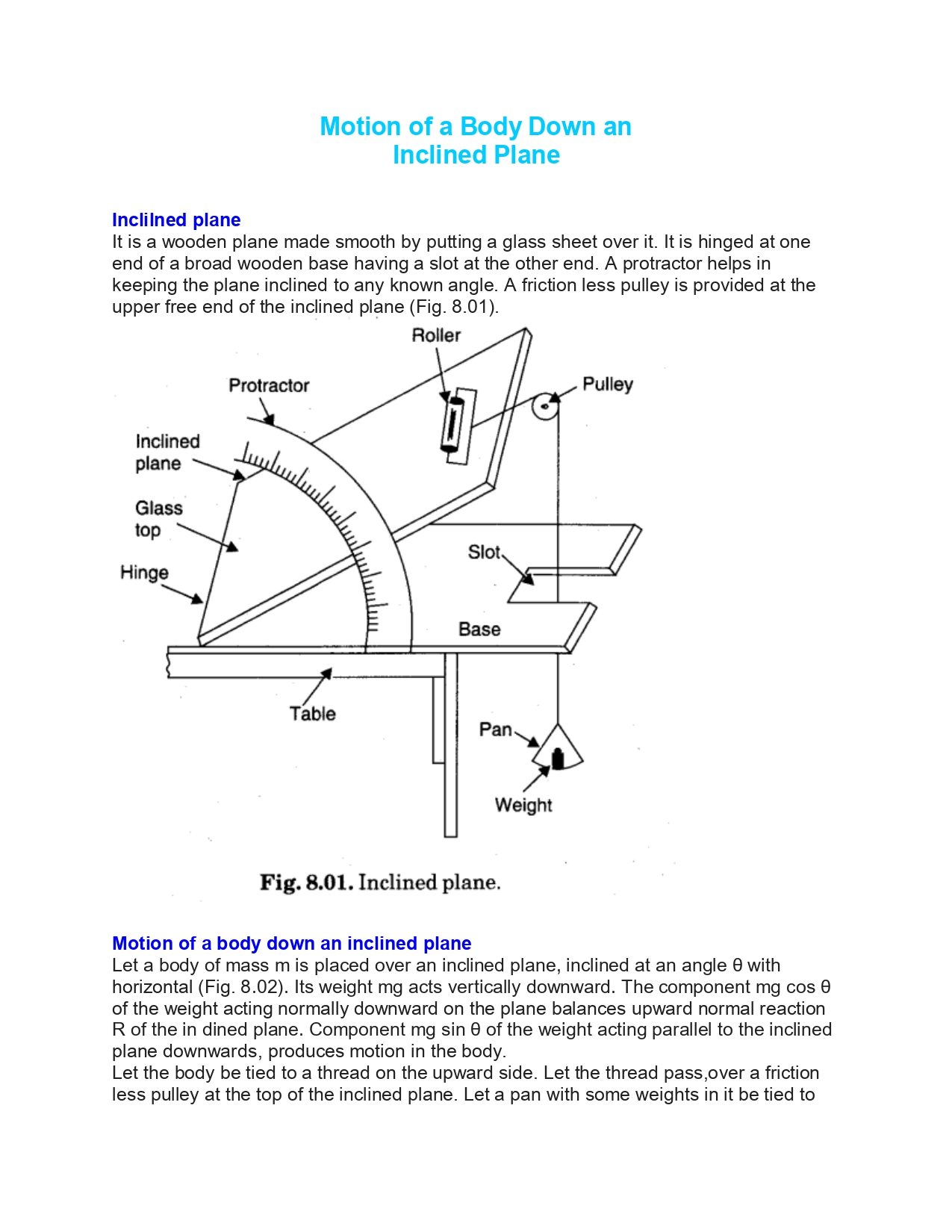 Motion of a Body Down an
Inclined Plane

Inclilned plane
It is a wooden plane made smooth by putting a glass sheet over it. It is hinged at one end of a broad wooden base having a slot at the other end. A protractor helps in keeping the plane inclined to any known angle. A friction less pulley is provided at the upper free end of the inclined plane (Fig. 8.01).

Roller
Protractor
Pulley
Inclined plane
Glass top
Hinge
Slot
Base
Table
Pan
Weight

Fig. 8.01. Inclined plane.

Motion of a body down an inclined plane
Let a body of mass m is placed over an inclined plane, inclined at an angle θ with horizontal (Fig. 8.02). Its weight mg acts vertically downward. The component mg cos θ of the weight acting normally downward on the plane balances upward normal reaction R of the in dined plane. Component mg sin θ of the weight acting parallel to the inclined plane downwards, produces motion in the body.
Let the body be tied to a thread on the upward side. Let the thread pass,over a friction less pulley at the top of the inclined plane. Let a pan with some weights in it be tied to