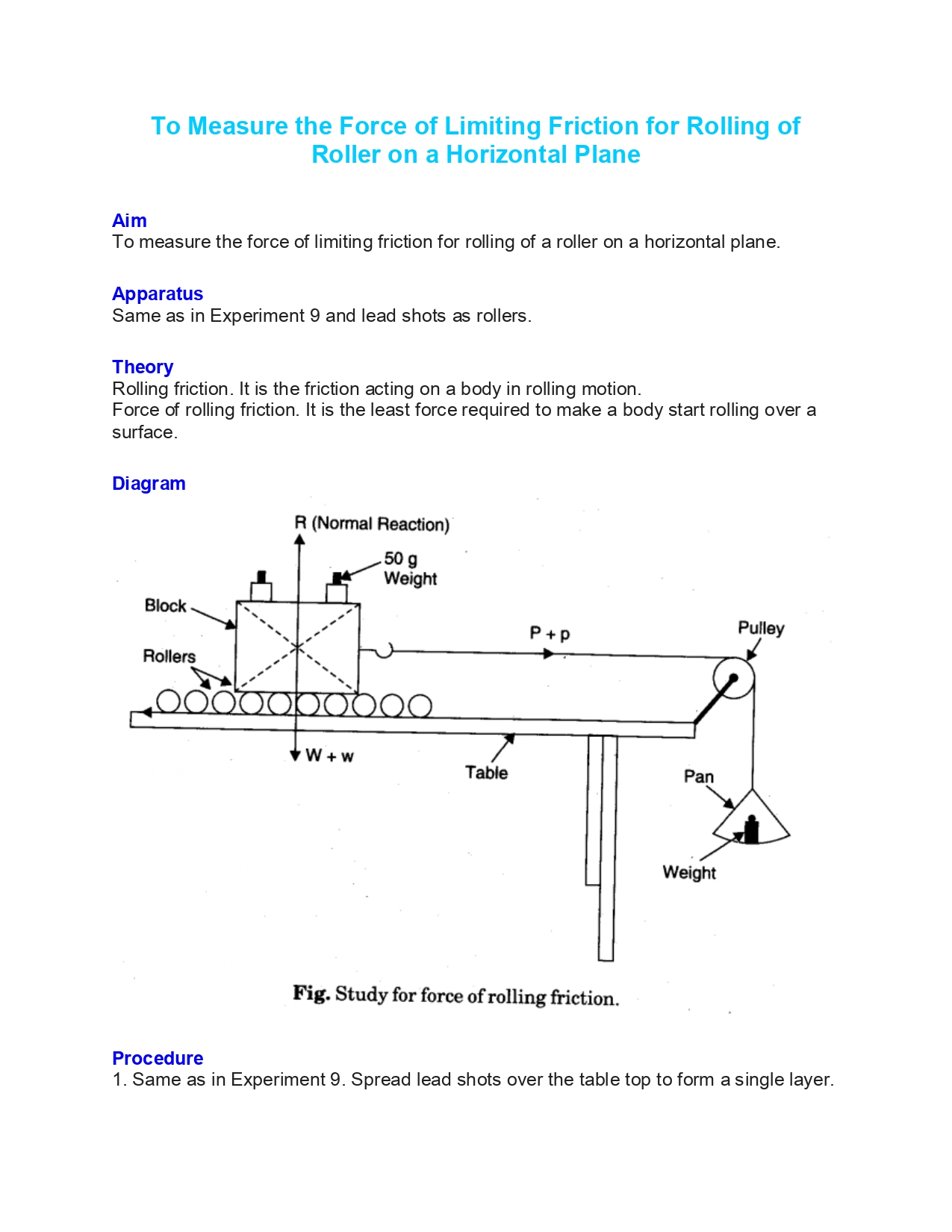 To Measure the Force of Limiting Friction for Rolling of Roller on a Horizontal Plane

Aim
To measure the force of limiting friction for rolling of a roller on a horizontal plane.

Apparatus
Same as in Experiment 9 and lead shots as rollers.

Theory
Rolling friction. It is the friction acting on a body in rolling motion.
Force of rolling friction. It is the least force required to make a body start rolling over a surface.

Diagram

R (Normal Reaction)
50 g Weight
Block
Rollers
P + p
Pulley
W + w
Table
Pan
Weight

Fig. Study for force of rolling friction.

Procedure
1. Same as in Experiment 9. Spread lead shots over the table top to form a single layer.