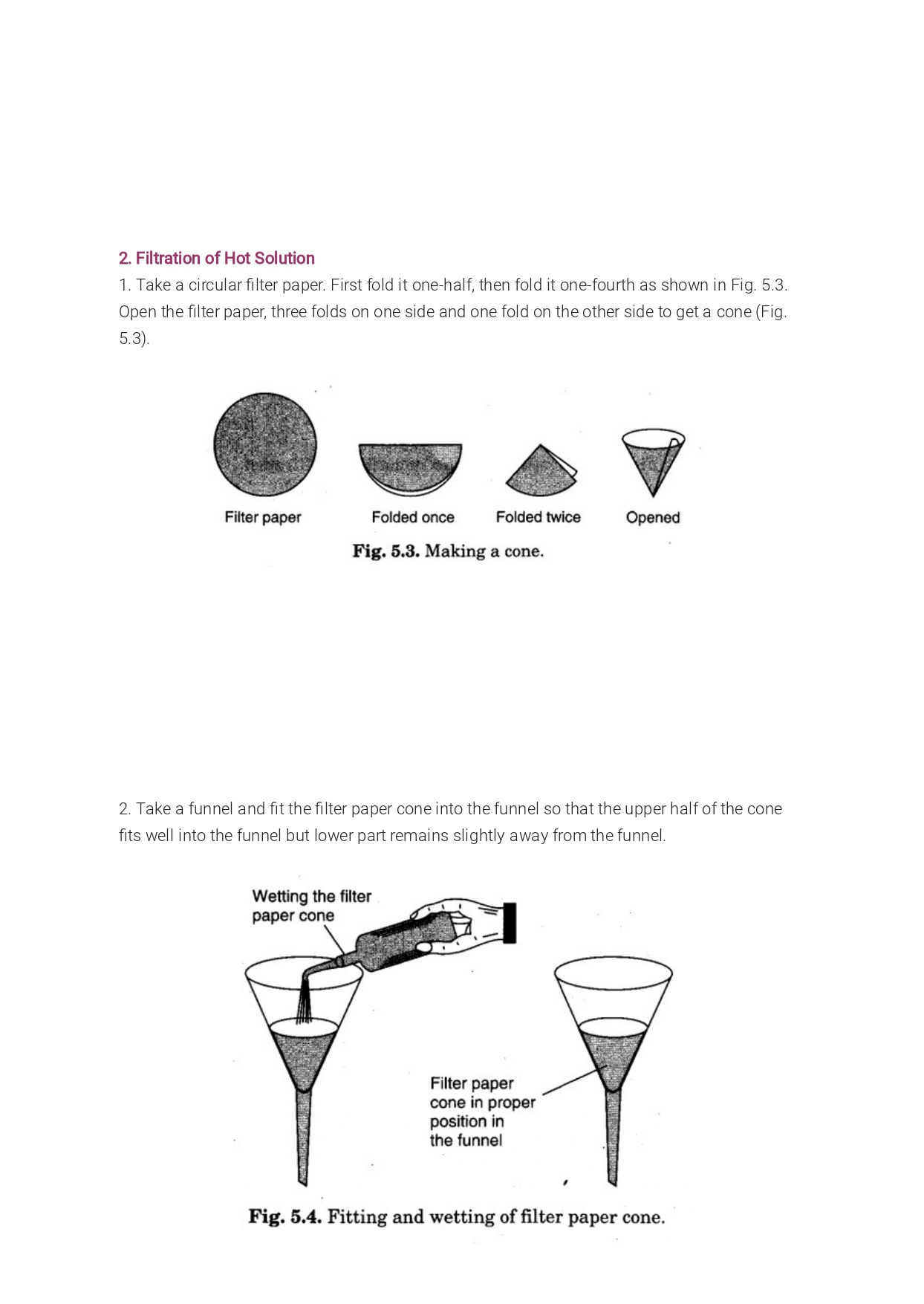 2. Filtration of Hot Solution

1. Take a circular filter paper. First fold it one-half, then fold it one-fourth as shown in Fig. 5.3. Open the filter paper, three folds on one side and one fold on the other side to get a cone (Fig. 5.3).

Filter paper

Folded once

Folded twice

Opened

Fig. 5.3. Making a cone.

2. Take a funnel and fit the filter paper cone into the funnel so that the upper half of the cone fits well into the funnel but lower part remains slightly away from the funnel.

Wetting the filter paper cone

Filter paper cone in proper position in the funnel

Fig. 5.4. Fitting and wetting of filter paper cone.