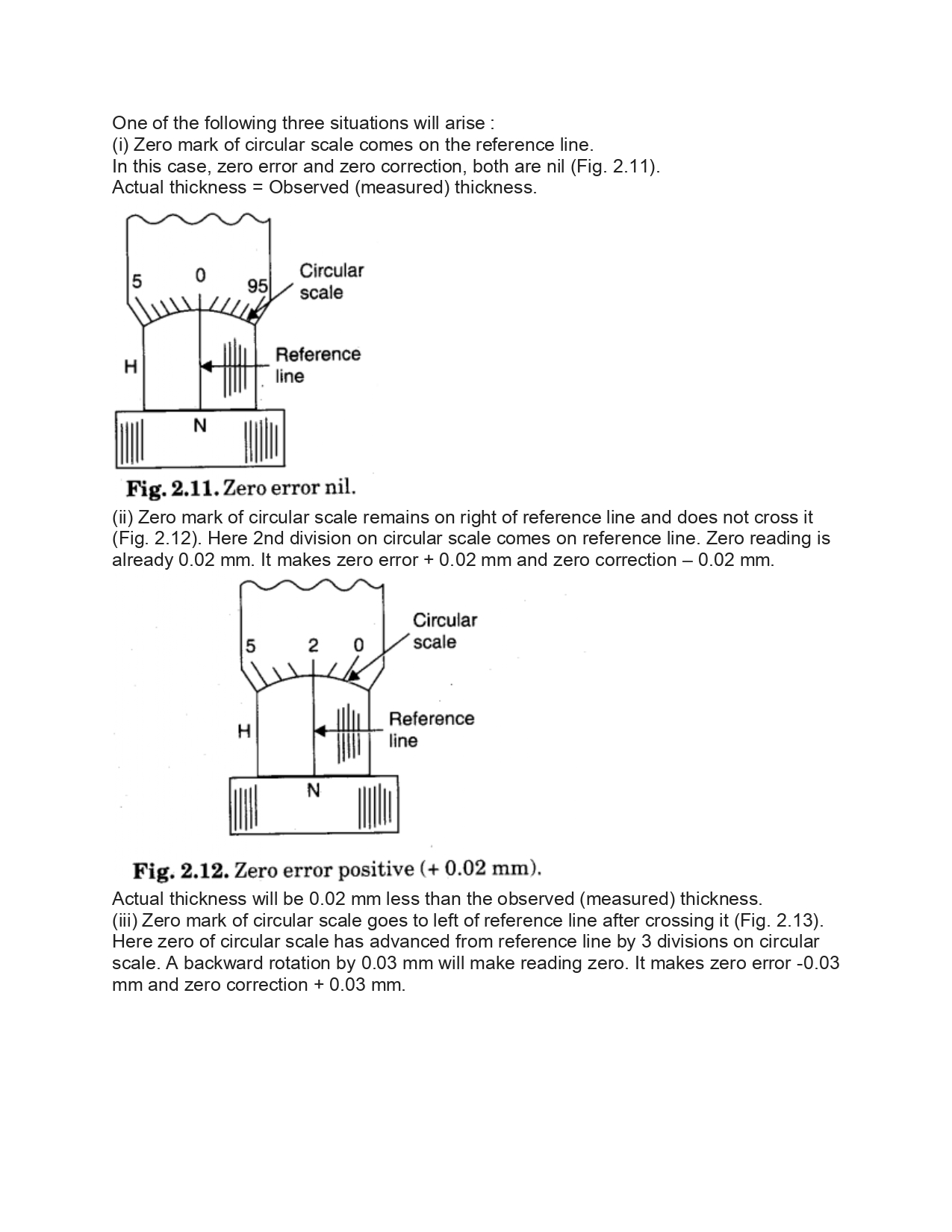 One of the following three situations will arise :
(i) Zero mark of circular scale comes on the reference line.
In this case, zero error and zero correction, both are nil (Fig. 2.11).
Actual thickness = Observed (measured) thickness.

5 0 95 Circular scale
H Reference line
N

Fig. 2.11. Zero error nil.

(ii) Zero mark of circular scale remains on right of reference line and does not cross it (Fig. 2.12). Here 2nd division on circular scale comes on reference line. Zero reading is already 0.02 mm. It makes zero error + 0.02 mm and zero correction – 0.02 mm.

5 2 0 Circular scale
H Reference line
N

Fig. 2.12. Zero error positive (+ 0.02 mm).

Actual thickness will be 0.02 mm less than the observed (measured) thickness.
(iii) Zero mark of circular scale goes to left of reference line after crossing it (Fig. 2.13). Here zero of circular scale has advanced from reference line by 3 divisions on circular scale. A backward rotation by 0.03 mm will make reading zero. It makes zero error -0.03 mm and zero correction + 0.03 mm.