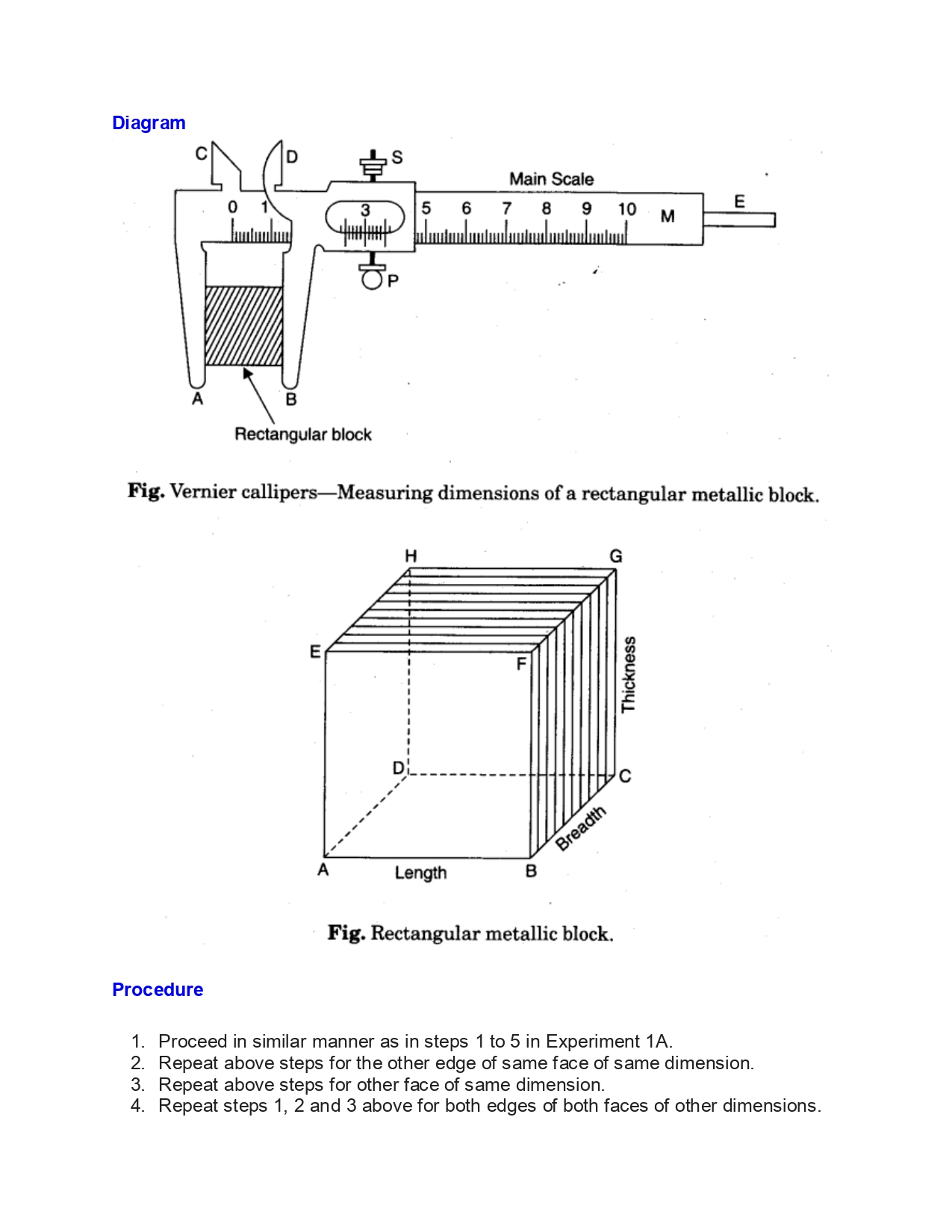 Diagram

C D S
Main Scale
0 1 3 5 6 7 8 9 10 M E
P
A B
Rectangular block

Fig. Vernier callipers—Measuring dimensions of a rectangular metallic block.

H G
E F
Thickness
D C
Breadth
A Length B

Fig. Rectangular metallic block.

Procedure

1. Proceed in similar manner as in steps 1 to 5 in Experiment 1A.
2. Repeat above steps for the other edge of same face of same dimension.
3. Repeat above steps for other face of same dimension.
4. Repeat steps 1, 2 and 3 above for both edges of both faces of other dimensions.