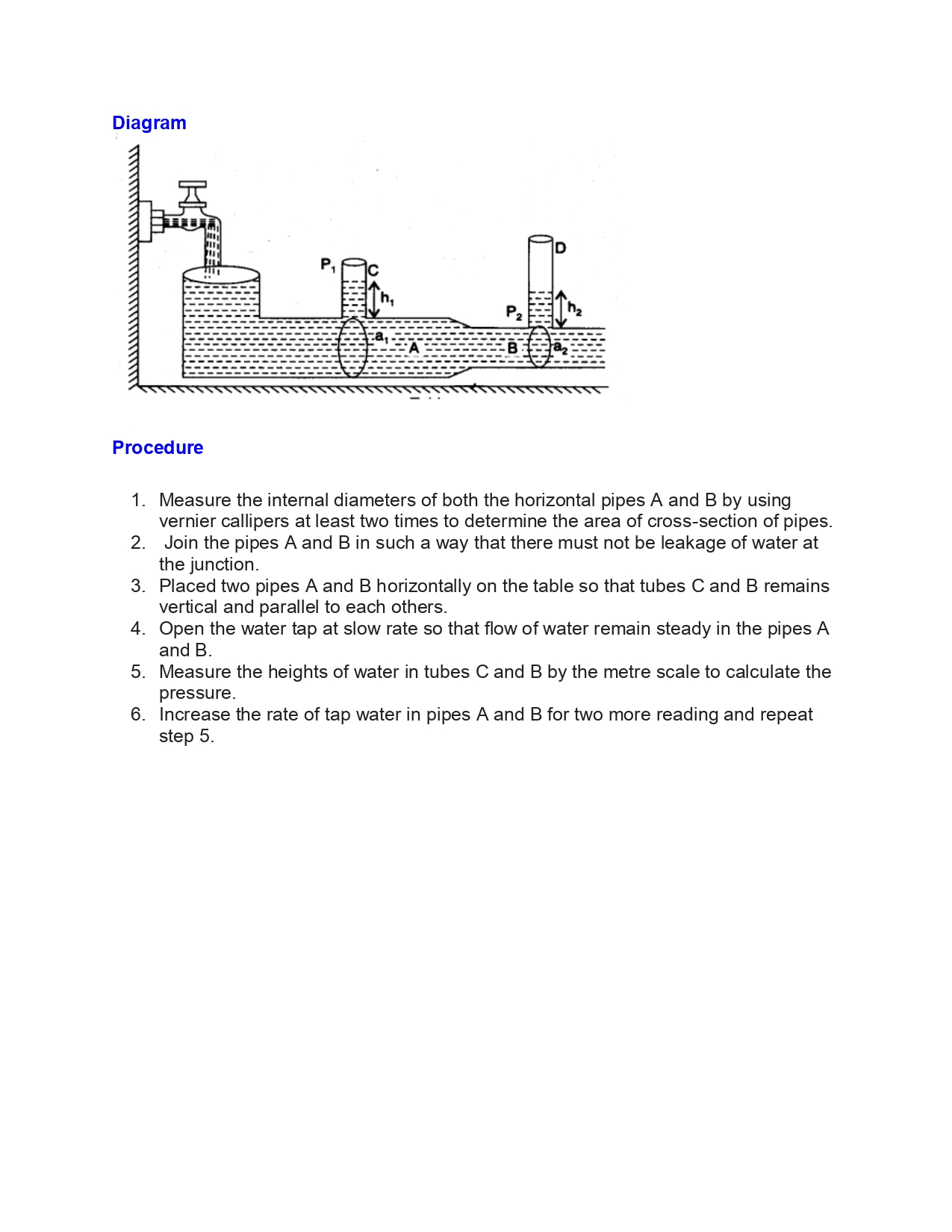 Diagram

$P_1$ C $h_1$ D $P_2$ $h_2$ $a_1$ A B $a_2$

Procedure

1. Measure the internal diameters of both the horizontal pipes A and B by using vernier callipers at least two times to determine the area of cross-section of pipes.
2. Join the pipes A and B in such a way that there must not be leakage of water at the junction.
3. Placed two pipes A and B horizontally on the table so that tubes C and B remains vertical and parallel to each others.
4. Open the water tap at slow rate so that flow of water remain steady in the pipes A and B.
5. Measure the heights of water in tubes C and B by the metre scale to calculate the pressure.
6. Increase the rate of tap water in pipes A and B for two more reading and repeat step 5.