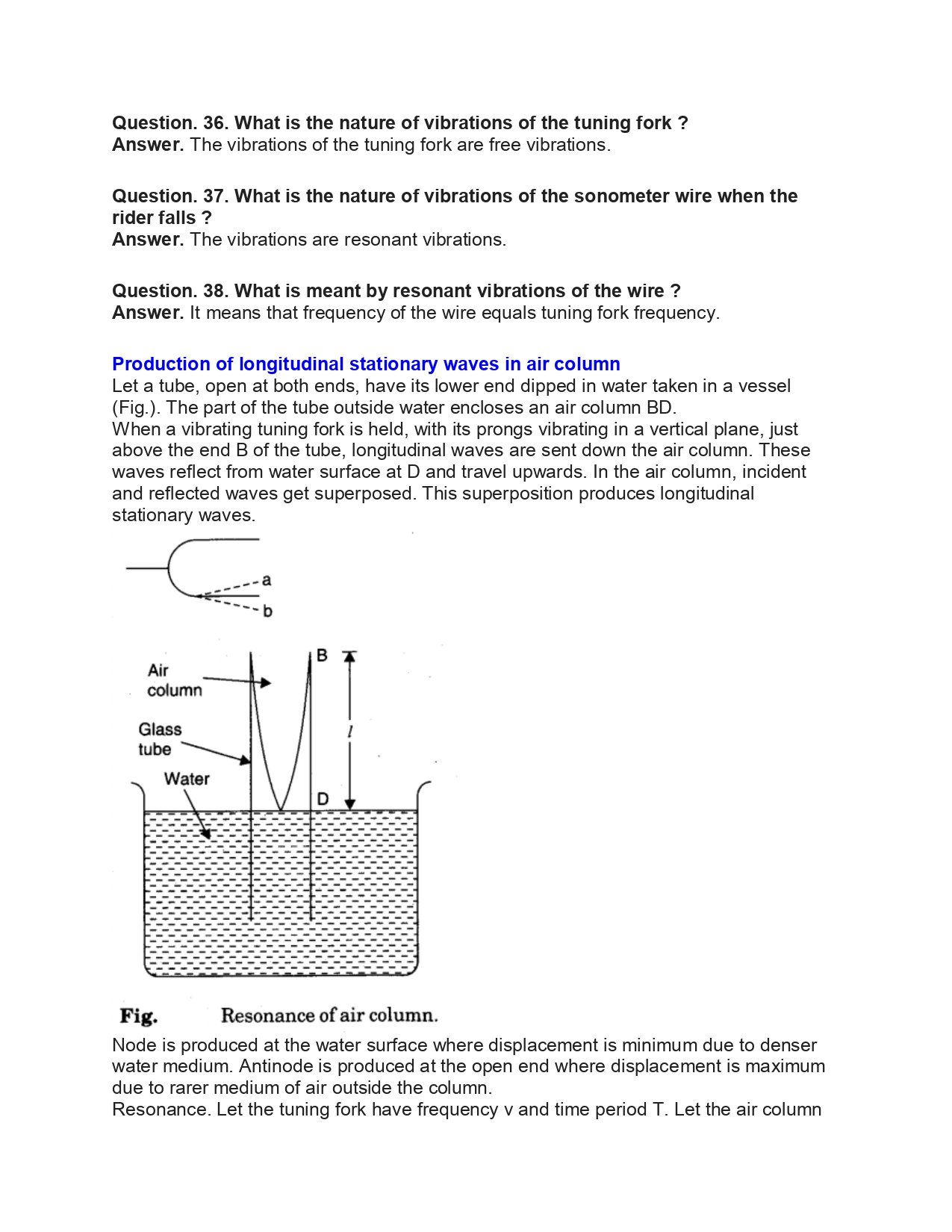 Question. 36. What is the nature of vibrations of the tuning fork ?
Answer. The vibrations of the tuning fork are free vibrations.

Question. 37. What is the nature of vibrations of the sonometer wire when the rider falls ?
Answer. The vibrations are resonant vibrations.

Question. 38. What is meant by resonant vibrations of the wire ?
Answer. It means that frequency of the wire equals tuning fork frequency.

Production of longitudinal stationary waves in air column
Let a tube, open at both ends, have its lower end dipped in water taken in a vessel (Fig.). The part of the tube outside water encloses an air column BD.
When a vibrating tuning fork is held, with its prongs vibrating in a vertical plane, just above the end B of the tube, longitudinal waves are sent down the air column. These waves reflect from water surface at D and travel upwards. In the air column, incident and reflected waves get superposed. This superposition produces longitudinal stationary waves.

a
b
Air column
Glass tube
Water
B
$l$
D

Fig. Resonance of air column.

Node is produced at the water surface where displacement is minimum due to denser water medium. Antinode is produced at the open end where displacement is maximum due to rarer medium of air outside the column.
Resonance. Let the tuning fork have frequency v and time period T. Let the air column