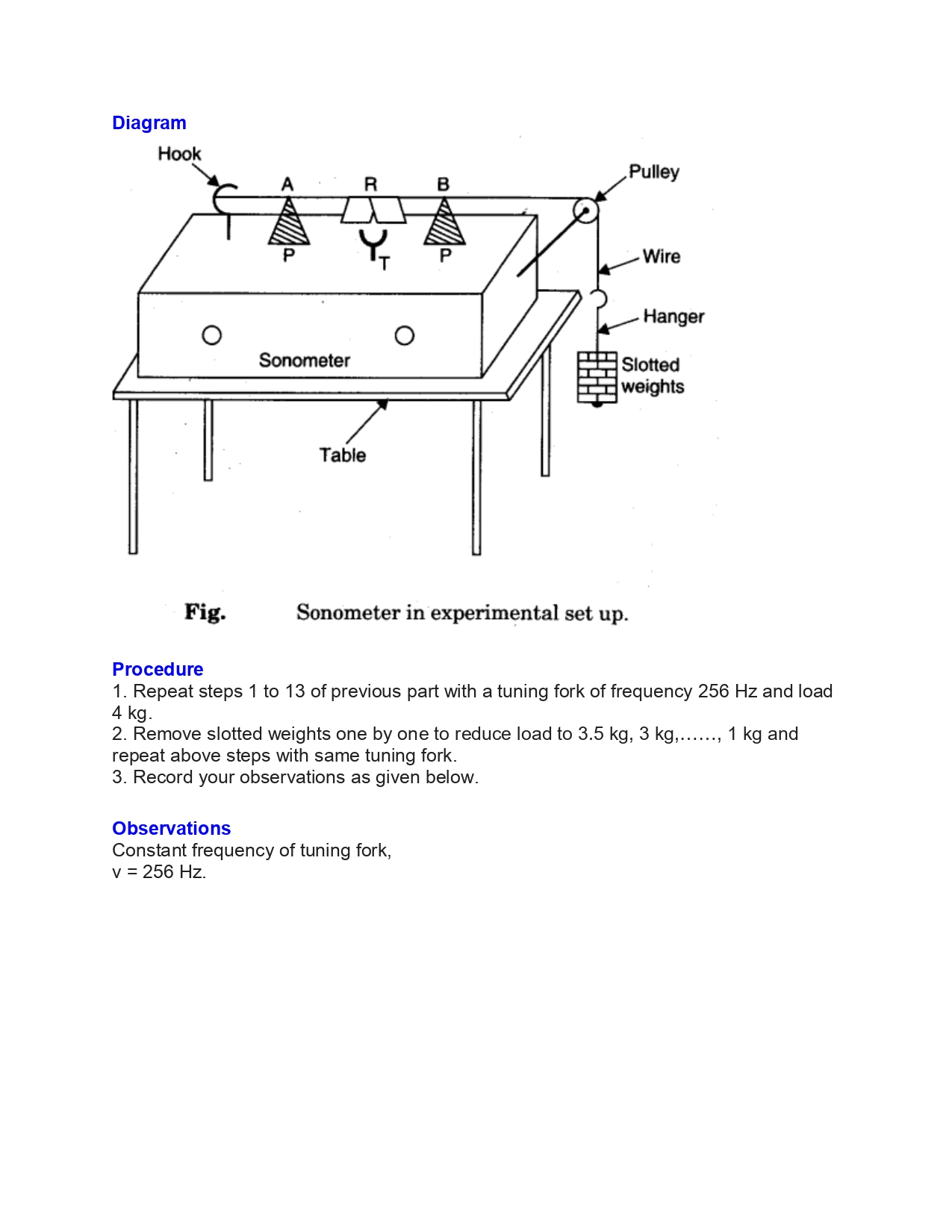 Diagram

Hook
A
R
B
Pulley
P
T
P
Wire
Hanger
Sonometer
Slotted weights
Table

Fig. Sonometer in experimental set up.

Procedure
1. Repeat steps 1 to 13 of previous part with a tuning fork of frequency 256 Hz and load 4 kg.
2. Remove slotted weights one by one to reduce load to 3.5 kg, 3 kg,……, 1 kg and repeat above steps with same tuning fork.
3. Record your observations as given below.

Observations
Constant frequency of tuning fork,
v = 256 Hz.