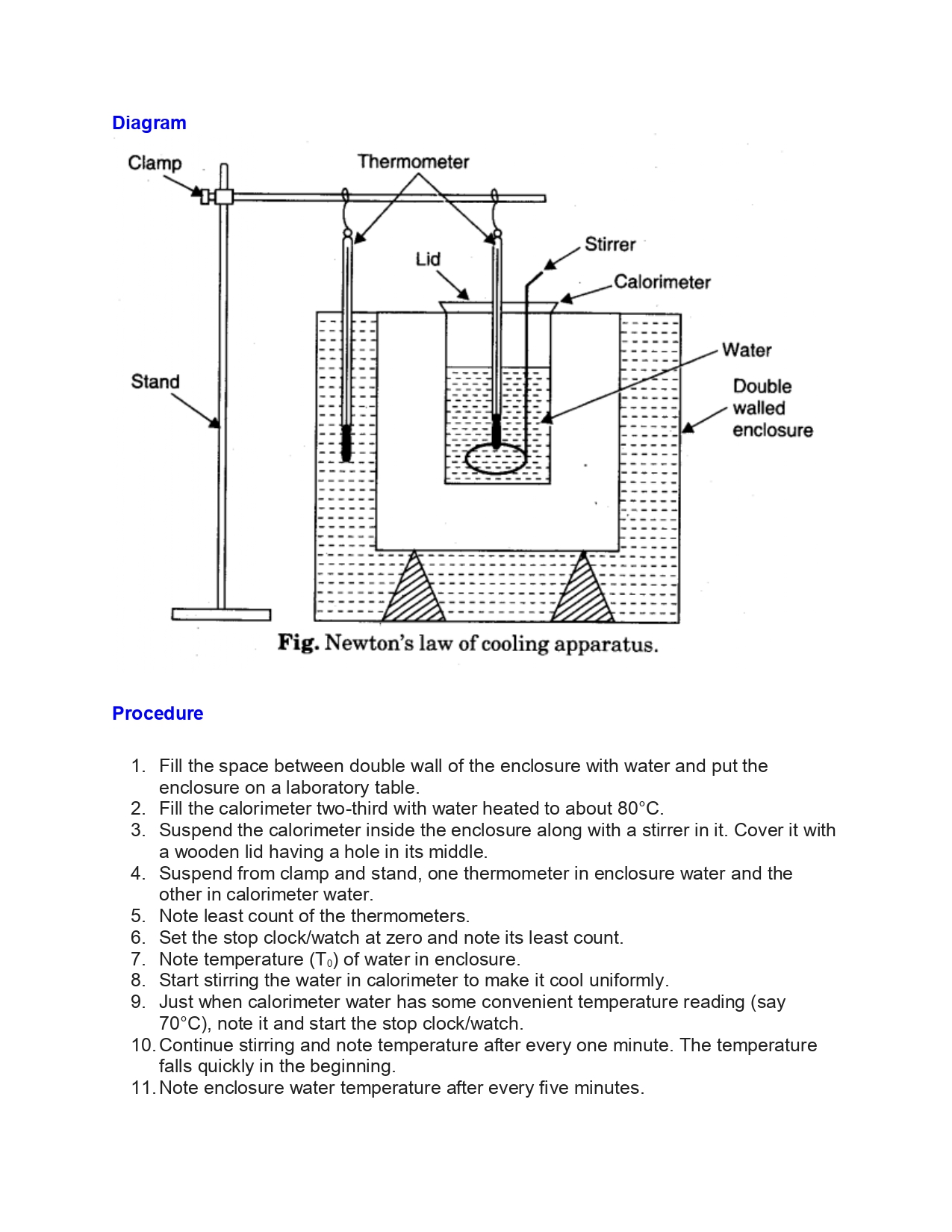 Diagram

Clamp
Thermometer
Stirrer
Lid
Calorimeter
Water
Stand
Double walled enclosure

Fig. Newton's law of cooling apparatus.

Procedure

1. Fill the space between double wall of the enclosure with water and put the enclosure on a laboratory table.
2. Fill the calorimeter two-third with water heated to about 80°C.
3. Suspend the calorimeter inside the enclosure along with a stirrer in it. Cover it with a wooden lid having a hole in its middle.
4. Suspend from clamp and stand, one thermometer in enclosure water and the other in calorimeter water.
5. Note least count of the thermometers.
6. Set the stop clock/watch at zero and note its least count.
7. Note temperature ($T_0$) of water in enclosure.
8. Start stirring the water in calorimeter to make it cool uniformly.
9. Just when calorimeter water has some convenient temperature reading (say 70°C), note it and start the stop clock/watch.
10. Continue stirring and note temperature after every one minute. The temperature falls quickly in the beginning.
11. Note enclosure water temperature after every five minutes.