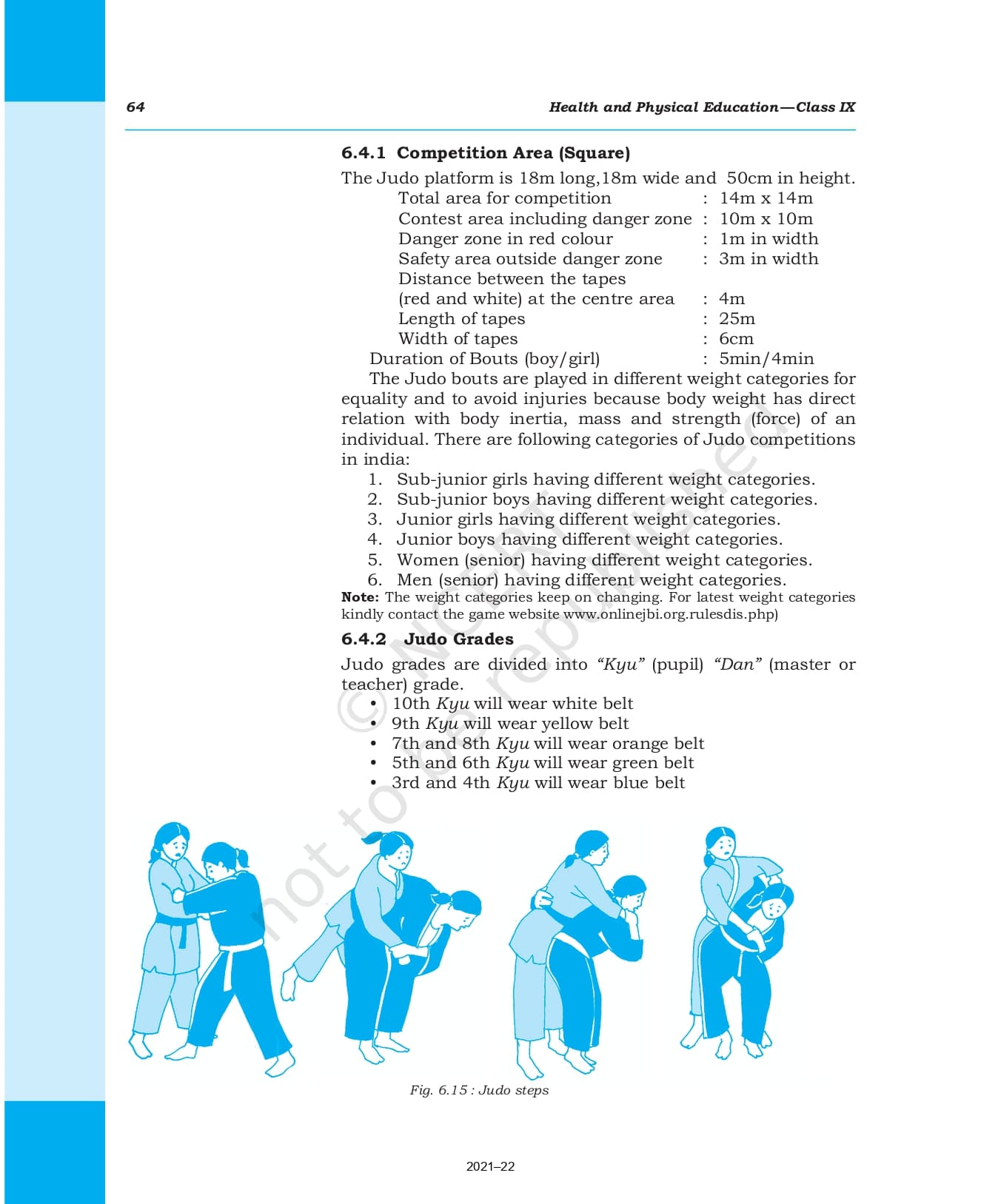 64

Health and Physical Education—Class IX

6.4.1 Competition Area (Square)

The Judo platform is 18m long,18m wide and 50cm in height.

Total area for competition : 14m x 14m
Contest area including danger zone : 10m x 10m
Danger zone in red colour : 1m in width
Safety area outside danger zone : 3m in width
Distance between the tapes (red and white) at the centre area : 4m
Length of tapes : 25m
Width of tapes : 6cm
Duration of Bouts (boy/girl) : 5min/4min

The Judo bouts are played in different weight categories for equality and to avoid injuries because body weight has direct relation with body inertia, mass and strength (force) of an individual. There are following categories of Judo competitions in india:

1. Sub-junior girls having different weight categories.
2. Sub-junior boys having different weight categories.
3. Junior girls having different weight categories.
4. Junior boys having different weight categories.
5. Women (senior) having different weight categories.
6. Men (senior) having different weight categories.

Note: The weight categories keep on changing. For latest weight categories kindly contact the game website www.onlinejbi.org.rulesdis.php)

6.4.2 Judo Grades

Judo grades are divided into "Kyu" (pupil) "Dan" (master or teacher) grade.

• 10th Kyu will wear white belt
• 9th Kyu will wear yellow belt
• 7th and 8th Kyu will wear orange belt
• 5th and 6th Kyu will wear green belt
• 3rd and 4th Kyu will wear blue belt

© NCERT not to be republished

Fig. 6.15 : Judo steps

2021–22