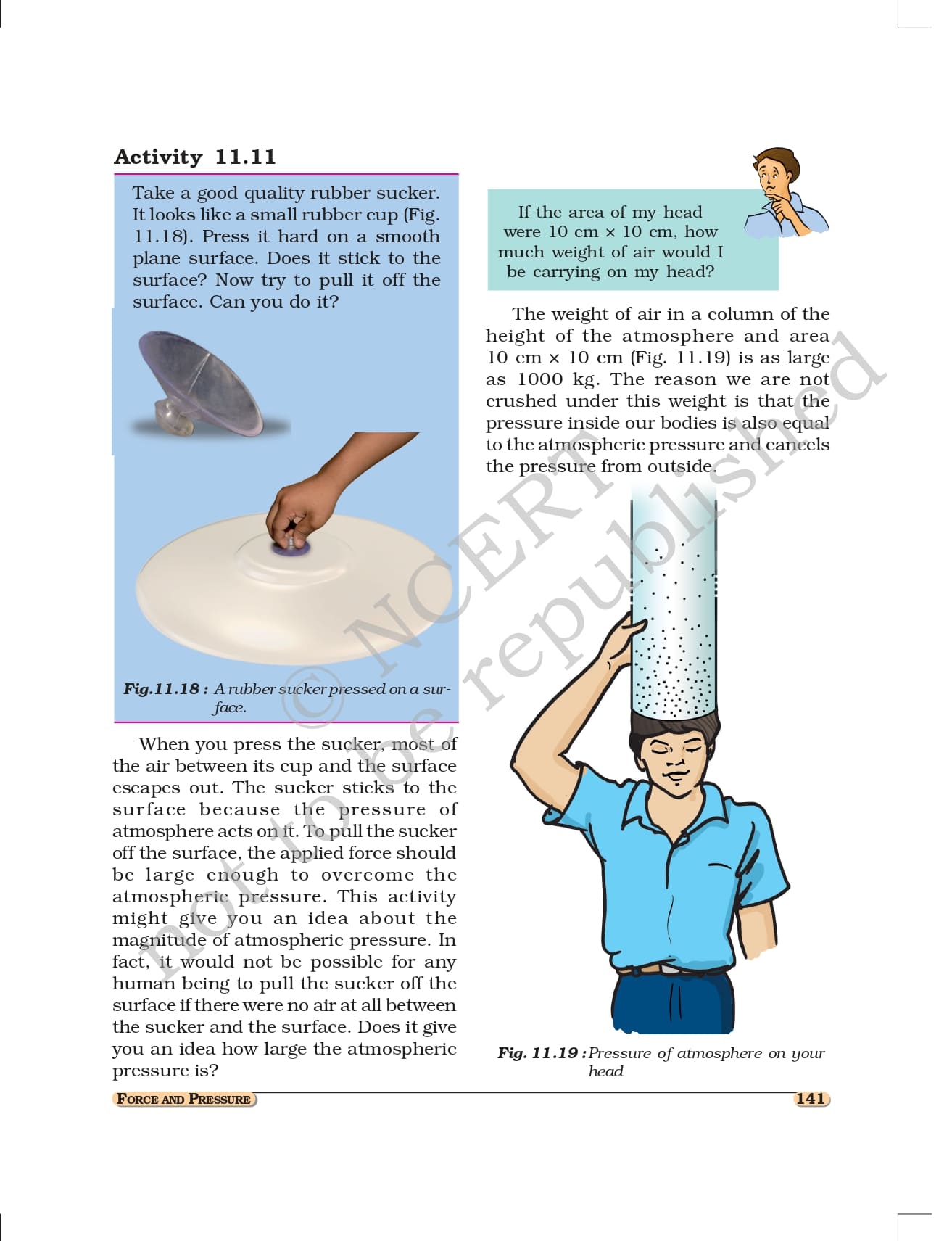 Activity 11.11

Take a good quality rubber sucker. It looks like a small rubber cup (Fig. 11.18). Press it hard on a smooth plane surface. Does it stick to the surface? Now try to pull it off the surface. Can you do it?

Fig.11.18 : A rubber sucker pressed on a surface.

When you press the sucker, most of the air between its cup and the surface escapes out. The sucker sticks to the surface because the pressure of atmosphere acts on it. To pull the sucker off the surface, the applied force should be large enough to overcome the atmospheric pressure. This activity might give you an idea about the magnitude of atmospheric pressure. In fact, it would not be possible for any human being to pull the sucker off the surface if there were no air at all between the sucker and the surface. Does it give you an idea how large the atmospheric pressure is?

If the area of my head were 10 cm × 10 cm, how much weight of air would I be carrying on my head?

The weight of air in a column of the height of the atmosphere and area 10 cm × 10 cm (Fig. 11.19) is as large as 1000 kg. The reason we are not crushed under this weight is that the pressure inside our bodies is also equal to the atmospheric pressure and cancels the pressure from outside.

Fig. 11.19 : Pressure of atmosphere on your head

© NCERT not to be republished

FORCE AND PRESSURE

141