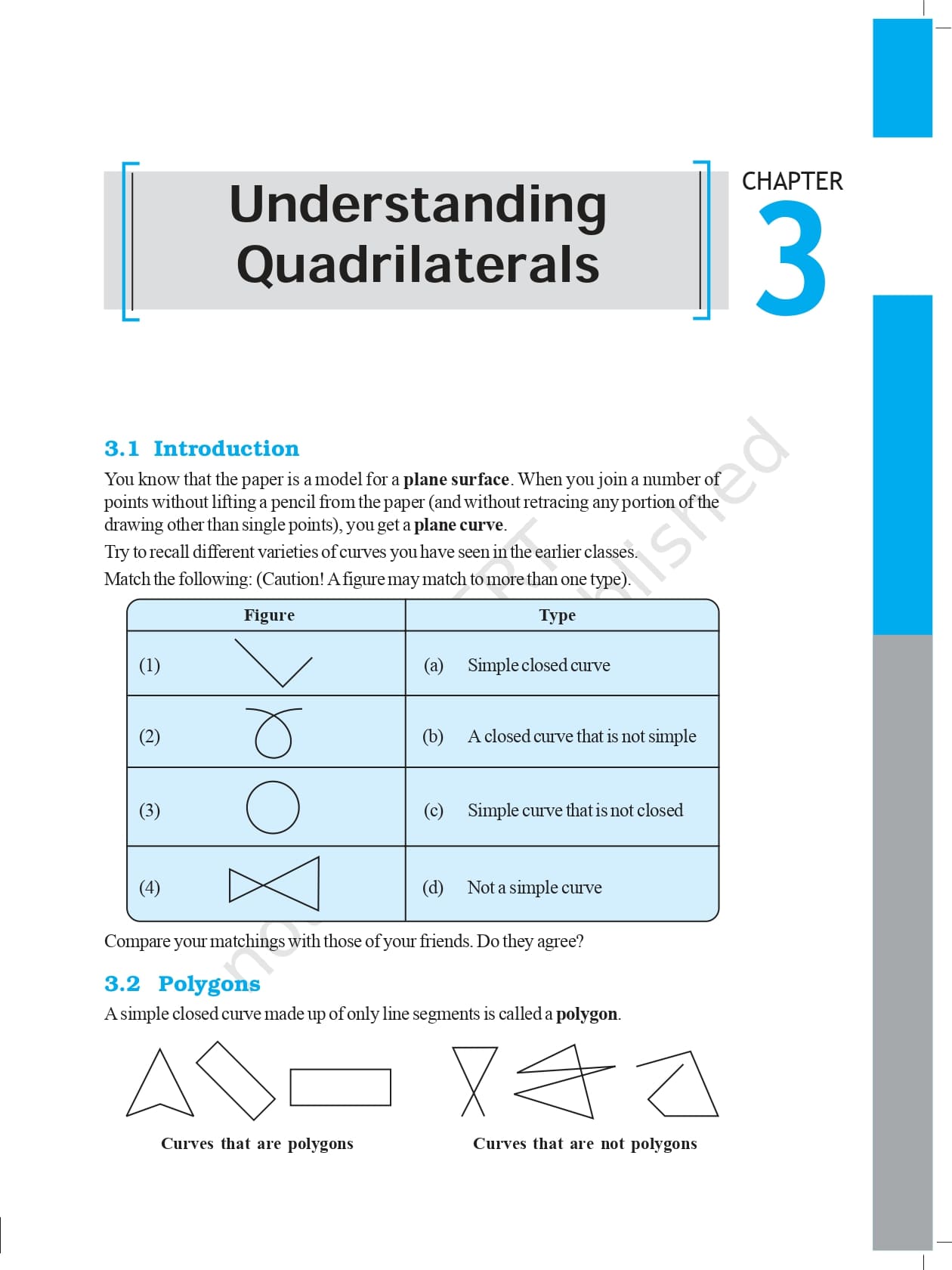 Understanding Quadrilaterals

CHAPTER
3

3.1 Introduction

You know that the paper is a model for a **plane surface**. When you join a number of points without lifting a pencil from the paper (and without retracing any portion of the drawing other than single points), you get a **plane curve**.

Try to recall different varieties of curves you have seen in the earlier classes.

Match the following: (Caution! A figure may match to more than one type).

| Figure | Type |
|---|---|
| (1) | (a) Simple closed curve |
| (2) | (b) A closed curve that is not simple |
| (3) | (c) Simple curve that is not closed |
| (4) | (d) Not a simple curve |

Compare your matchings with those of your friends. Do they agree?

3.2 Polygons

A simple closed curve made up of only line segments is called a **polygon**.

Curves that are polygons

Curves that are not polygons