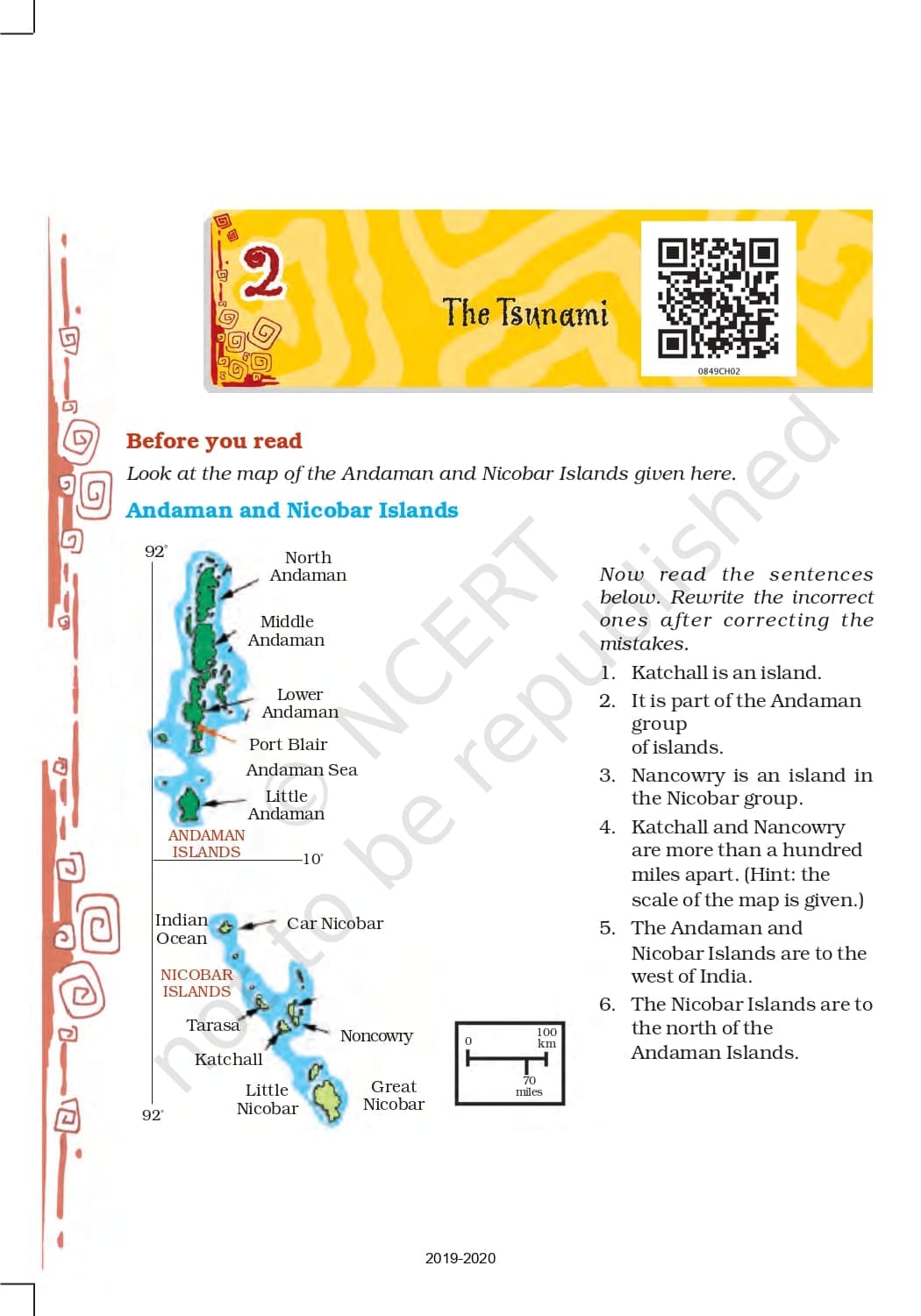 2

The Tsunami

0849CH02

Before you read

Look at the map of the Andaman and Nicobar Islands given here.

Andaman and Nicobar Islands

92°

North Andaman

Middle Andaman

Lower Andaman

Port Blair

Andaman Sea

Little Andaman

ANDAMAN ISLANDS

10°

Indian Ocean

Car Nicobar

NICOBAR ISLANDS

Tarasa

Noncowry

Katchall

Little Nicobar

Great Nicobar

92°

0

100 km

70 miles

Now read the sentences below. Rewrite the incorrect ones after correcting the mistakes.

1. Katchall is an island.
2. It is part of the Andaman group of islands.
3. Nancowry is an island in the Nicobar group.
4. Katchall and Nancowry are more than a hundred miles apart. (Hint: the scale of the map is given.)
5. The Andaman and Nicobar Islands are to the west of India.
6. The Nicobar Islands are to the north of the Andaman Islands.

© NCERT not to be republished

2019-2020