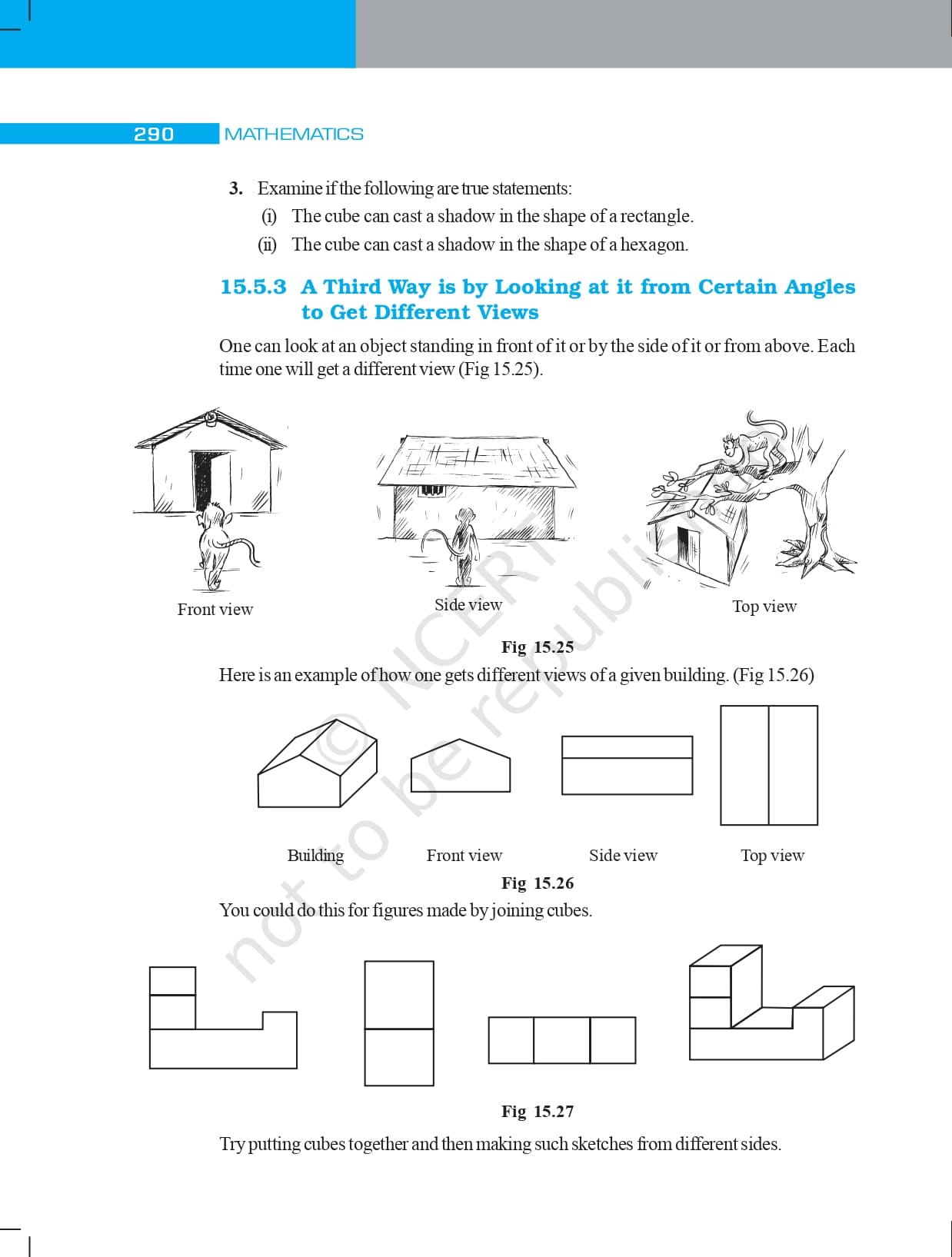 290 MATHEMATICS

3. Examine if the following are true statements:
(i) The cube can cast a shadow in the shape of a rectangle.
(ii) The cube can cast a shadow in the shape of a hexagon.

15.5.3 A Third Way is by Looking at it from Certain Angles to Get Different Views

One can look at an object standing in front of it or by the side of it or from above. Each time one will get a different view (Fig 15.25).

Front view Side view Top view

Fig 15.25

Here is an example of how one gets different views of a given building. (Fig 15.26)

Building Front view Side view Top view

Fig 15.26

You could do this for figures made by joining cubes.

Fig 15.27

Try putting cubes together and then making such sketches from different sides.

© NCERT not to be republished