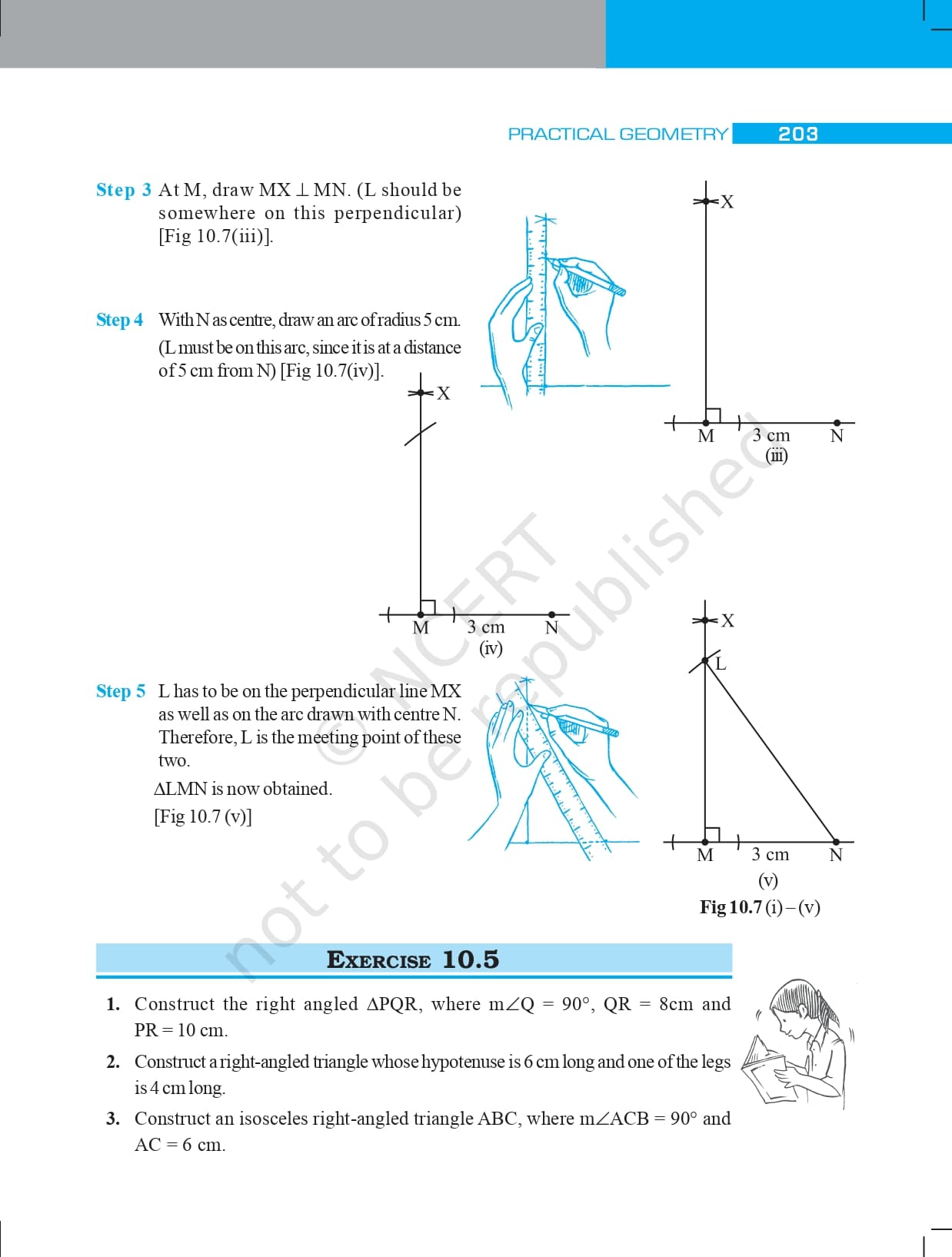 PRACTICAL GEOMETRY 203

Step 3 At M, draw MX $\perp$ MN. (L should be somewhere on this perpendicular) [Fig 10.7(iii)].

X

M 3 cm N
(iii)

Step 4 With N as centre, draw an arc of radius 5 cm. (L must be on this arc, since it is at a distance of 5 cm from N) [Fig 10.7(iv)].

X

M 3 cm N
(iv)

Step 5 L has to be on the perpendicular line MX as well as on the arc drawn with centre N. Therefore, L is the meeting point of these two.

$\Delta$LMN is now obtained.

[Fig 10.7 (v)]

X
L

M 3 cm N
(v)

Fig 10.7 (i) – (v)

© NCERT not to be republished

EXERCISE 10.5

1. Construct the right angled $\Delta$PQR, where m$\angle$Q = 90°, QR = 8cm and PR = 10 cm.

2. Construct a right-angled triangle whose hypotenuse is 6 cm long and one of the legs is 4 cm long.

3. Construct an isosceles right-angled triangle ABC, where m$\angle$ACB = 90° and AC = 6 cm.