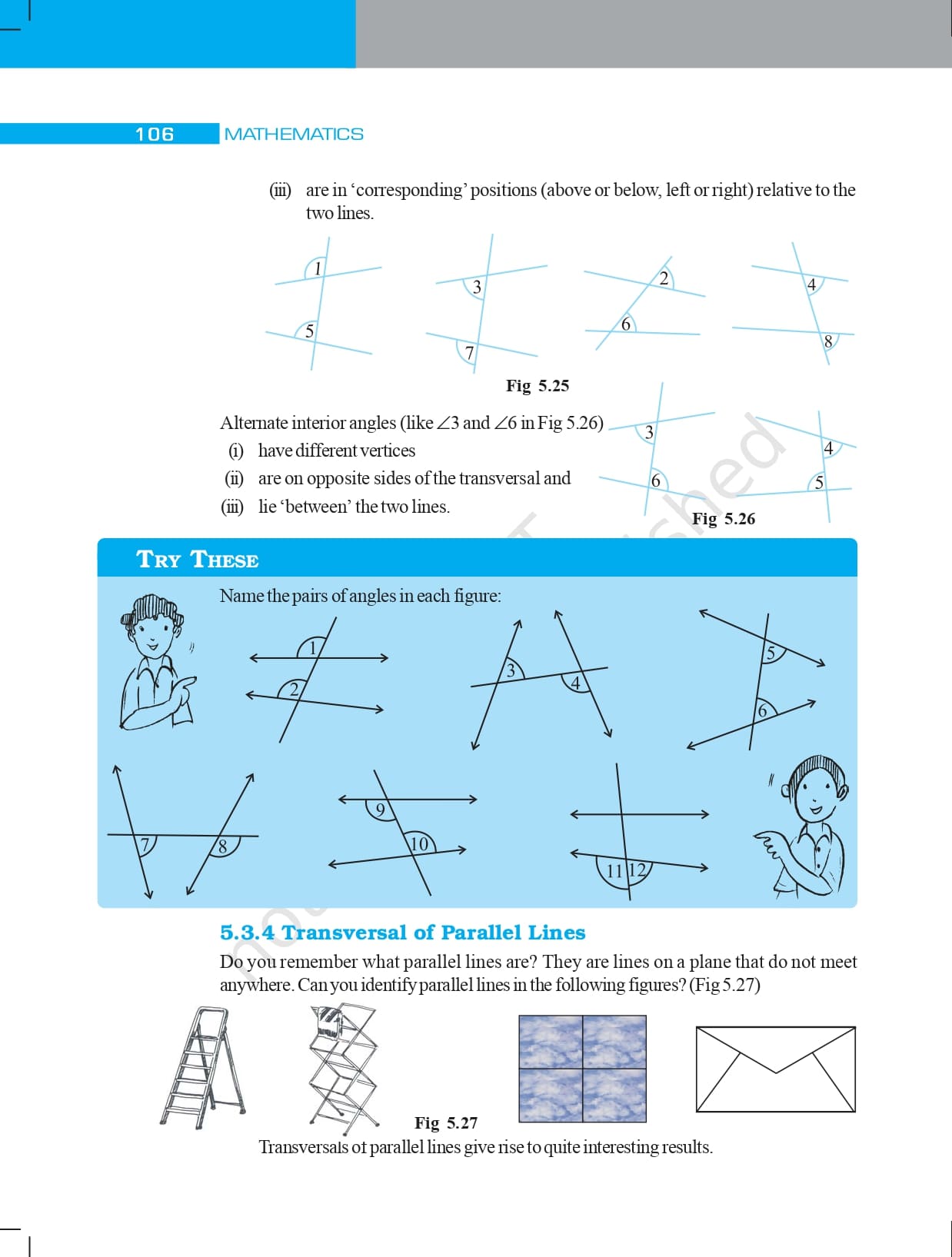 106 MATHEMATICS

(iii) are in 'corresponding' positions (above or below, left or right) relative to the two lines.

1

5

3

7

2

6

4

8

Fig 5.25

Alternate interior angles (like $\angle 3$ and $\angle 6$ in Fig 5.26)

(i) have different vertices

(ii) are on opposite sides of the transversal and

(iii) lie 'between' the two lines.

3

6

4

5

Fig 5.26

TRY THESE

Name the pairs of angles in each figure:

1

2

3

4

5

6

7

8

9

10

11 12

5.3.4 Transversal of Parallel Lines

Do you remember what parallel lines are? They are lines on a plane that do not meet anywhere. Can you identify parallel lines in the following figures? (Fig 5.27)

Fig 5.27

Transversals of parallel lines give rise to quite interesting results.